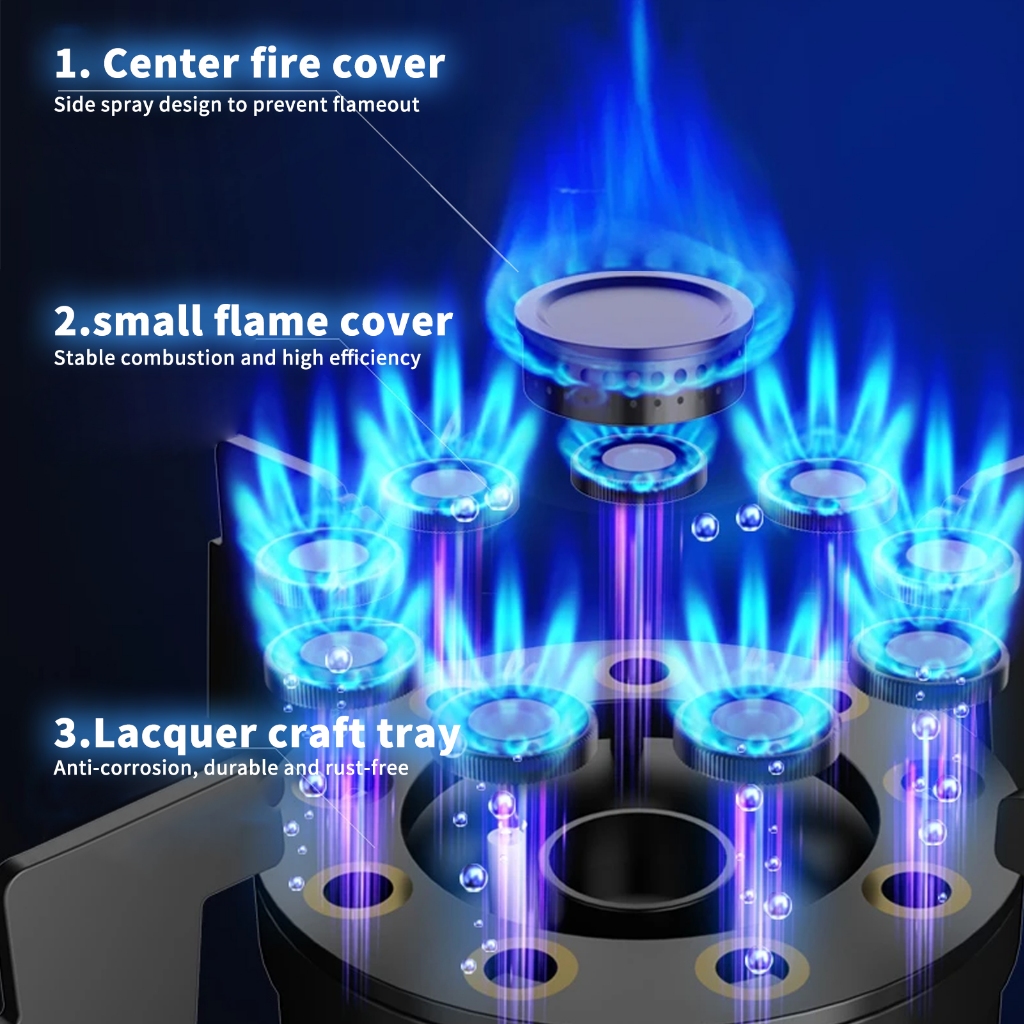 1. Center fire cover
Side spray design to prevent flameout

2.small flame cover
Stable combustion and high efficiency

3.Lacquer craft tray
Anti-corrosion, durable and rust-free