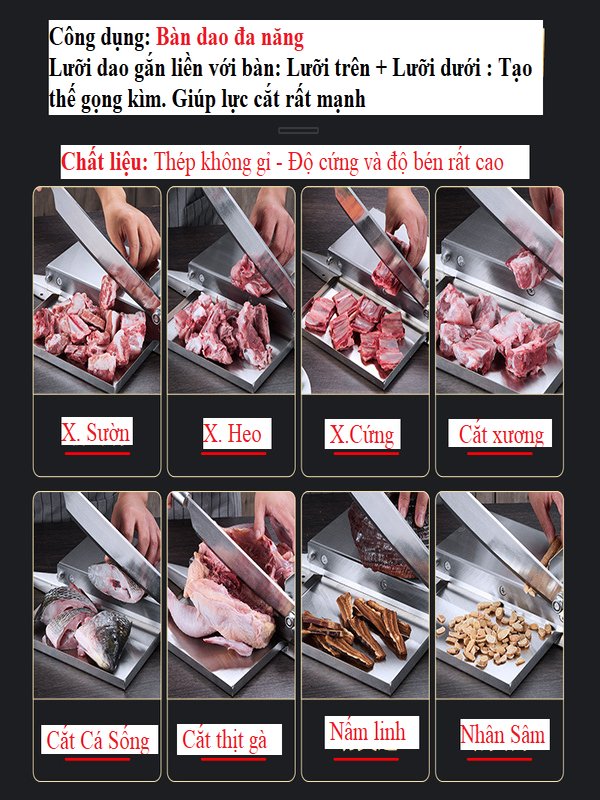 Công dụng: Bàn dao đa năng
Lưỡi dao gắn liền với bàn: Lưỡi trên + Lưỡi dưới : Tạo thế gọng kìm. Giúp lực cắt rất mạnh

Chất liệu: Thép không gỉ - Độ cứng và độ bén rất cao

X. Sườn

X. Heo

X.Cứng

Cắt xương

Cắt Cá Sống

Cắt thịt gà

Nấm linh

Nhân Sâm