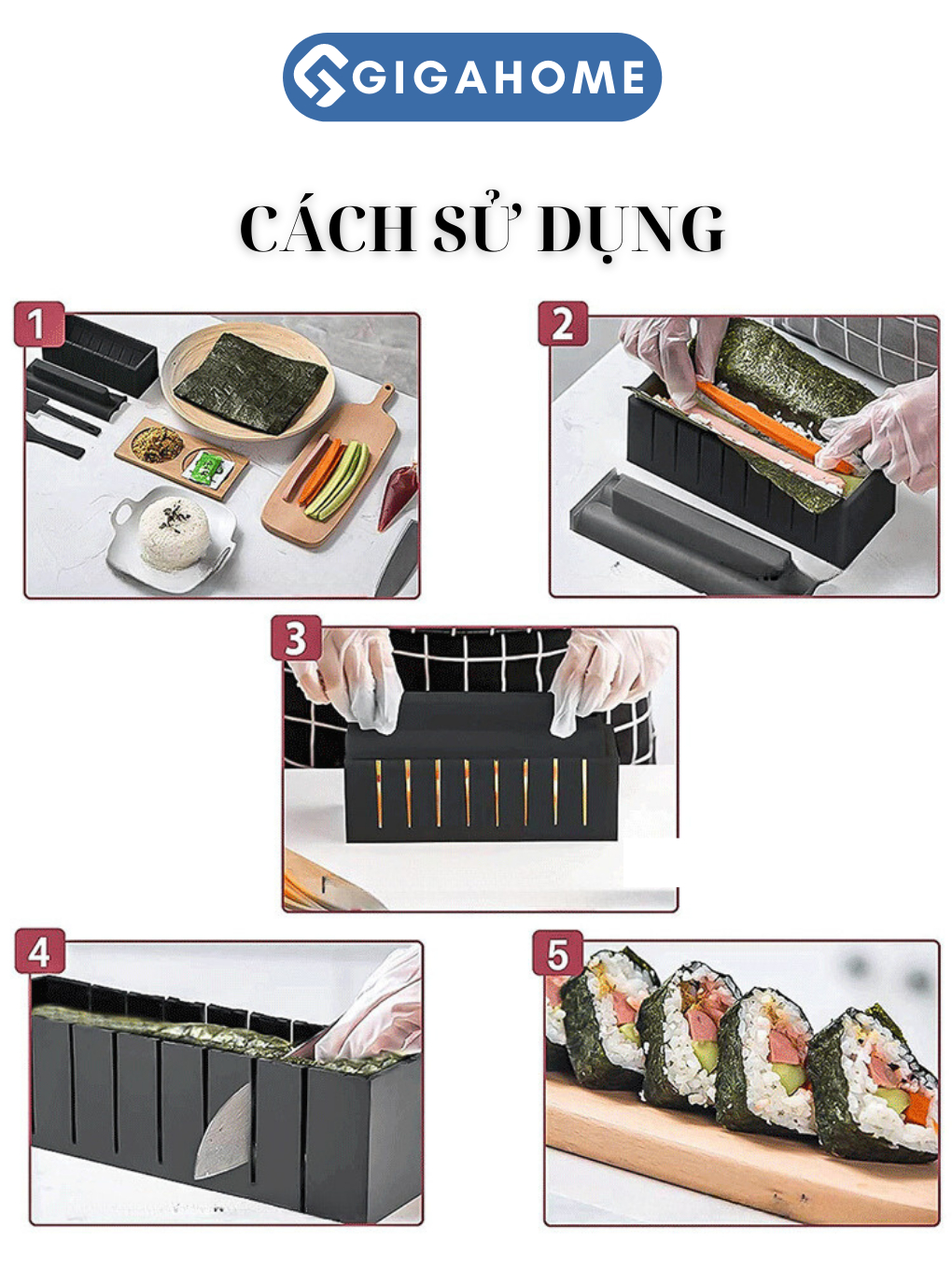 GIGAHOME

CÁCH SỬ DỤNG

1

2

3

4

5