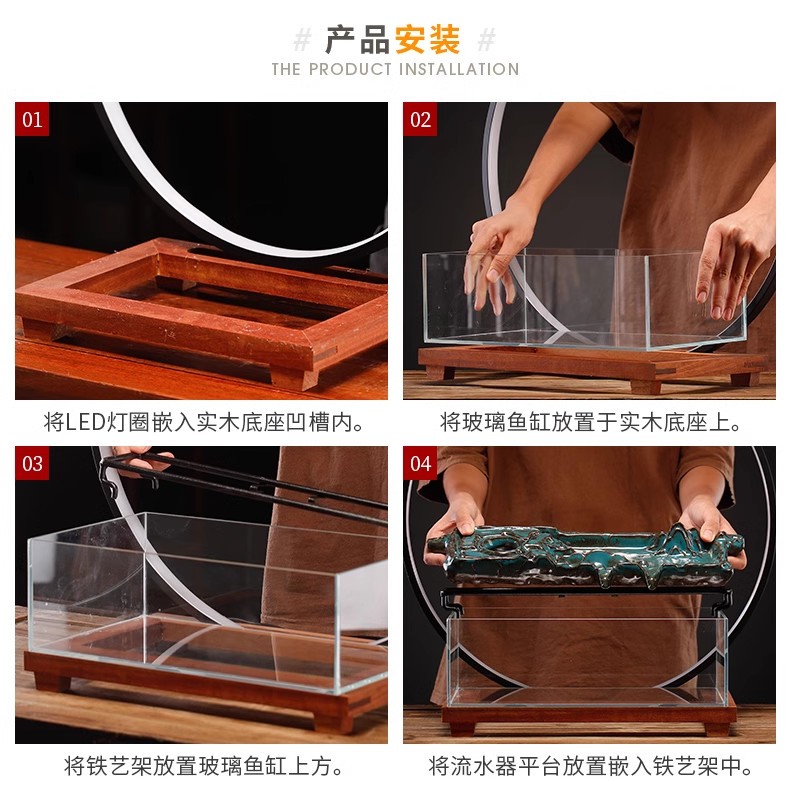 # 产品安装 #
THE PRODUCT INSTALLATION

01
将LED灯圈嵌入实木底座凹槽内。

02
将玻璃鱼缸放置于实木底座上。

03
将铁艺架放置玻璃鱼缸上方。

04
将流水器平台放置嵌入铁艺架中。