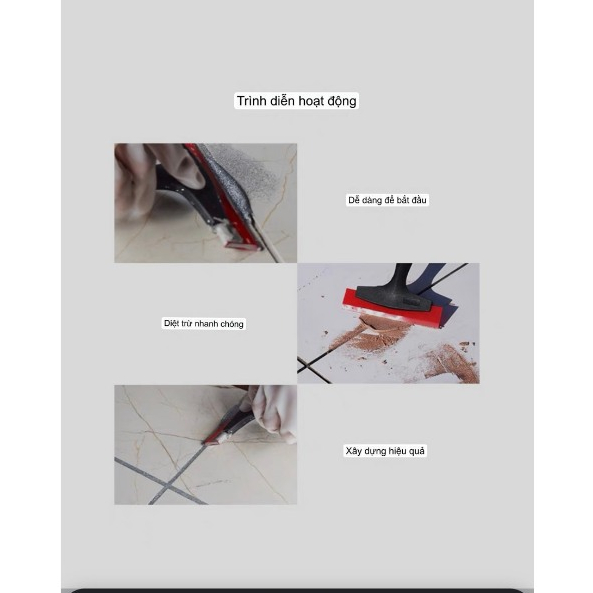 Trình diễn hoạt động

Dễ dàng để bắt đầu

Diệt trừ nhanh chóng

Xây dựng hiệu quả