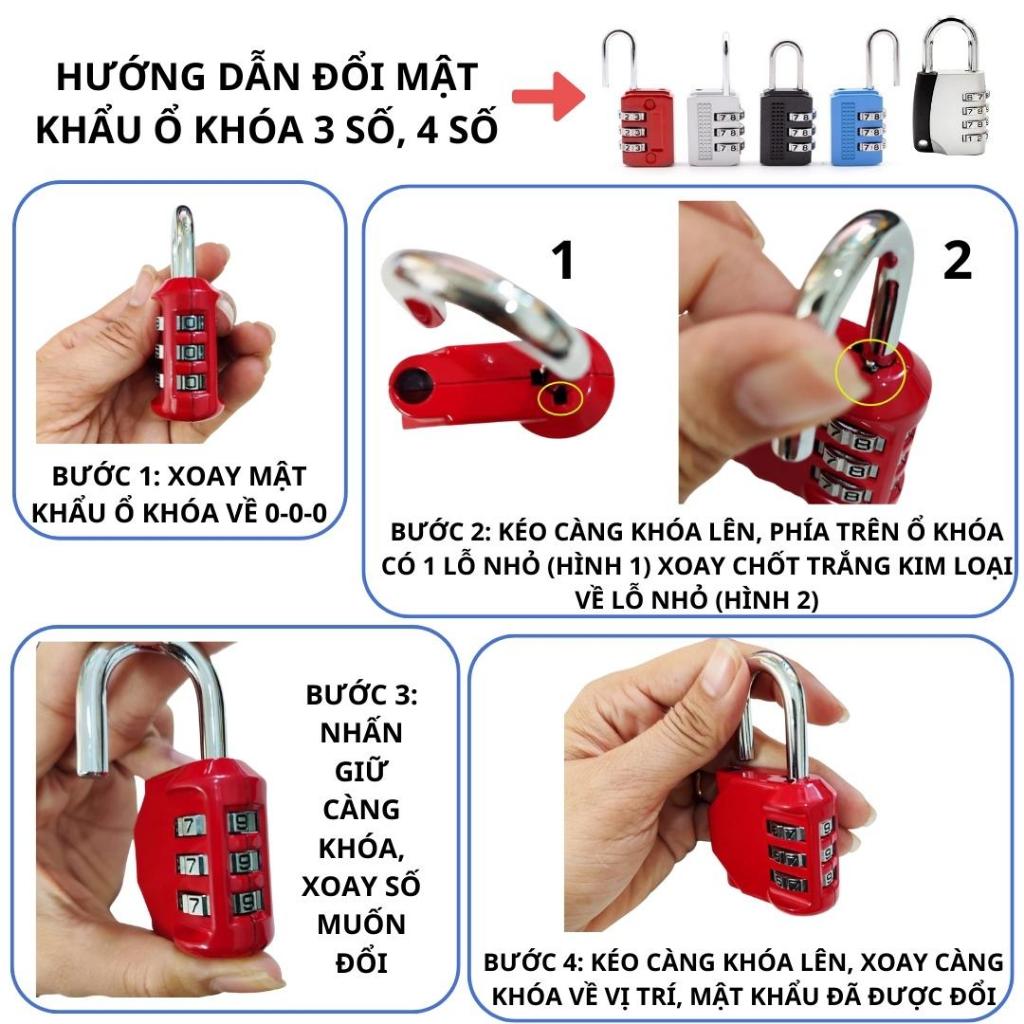 HƯỚNG DẪN ĐỔI MẬT KHẨU Ổ KHÓA 3 SỐ, 4 SỐ

BƯỚC 1: XOAY MẬT KHẨU Ổ KHÓA VỀ 0-0-0

1

2

BƯỚC 2: KÉO CÀNG KHÓA LÊN, PHÍA TRÊN Ổ KHÓA CÓ 1 LỖ NHỎ (HÌNH 1) XOAY CHỐT TRẮNG KIM LOẠI VỀ LỖ NHỎ (HÌNH 2)

BƯỚC 3: NHẤN GIỮ CÀNG KHÓA, XOAY SỐ MUỐN ĐỔI

BƯỚC 4: KÉO CÀNG KHÓA LÊN, XOAY CÀNG KHÓA VỀ VỊ TRÍ, MẬT KHẨU ĐÃ ĐƯỢC ĐỔI