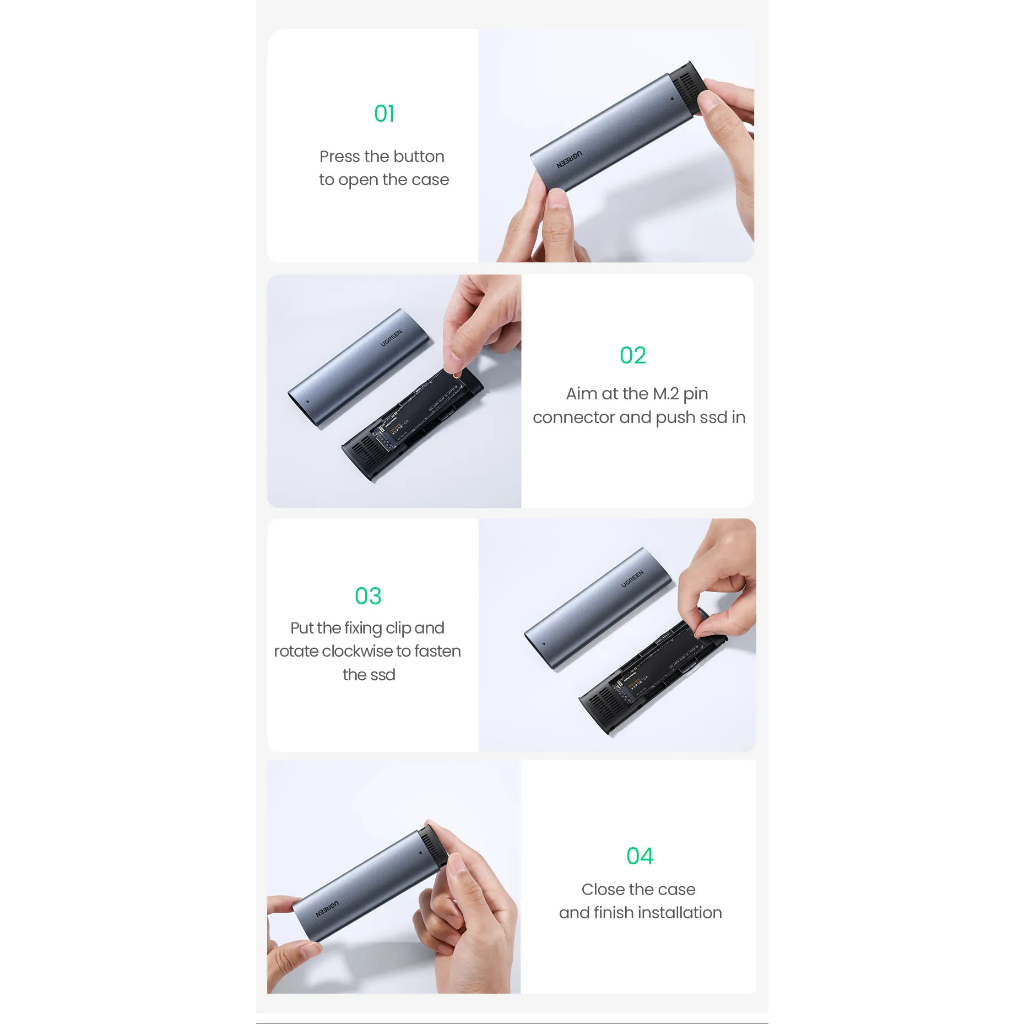 01

Press the button to open the case

UGREEN

UGREEN

02

Aim at the M.2 pin connector and push ssd in

03

Put the fixing clip and rotate clockwise to fasten the ssd

UGREEN

UGREEN

04

Close the case and finish installation