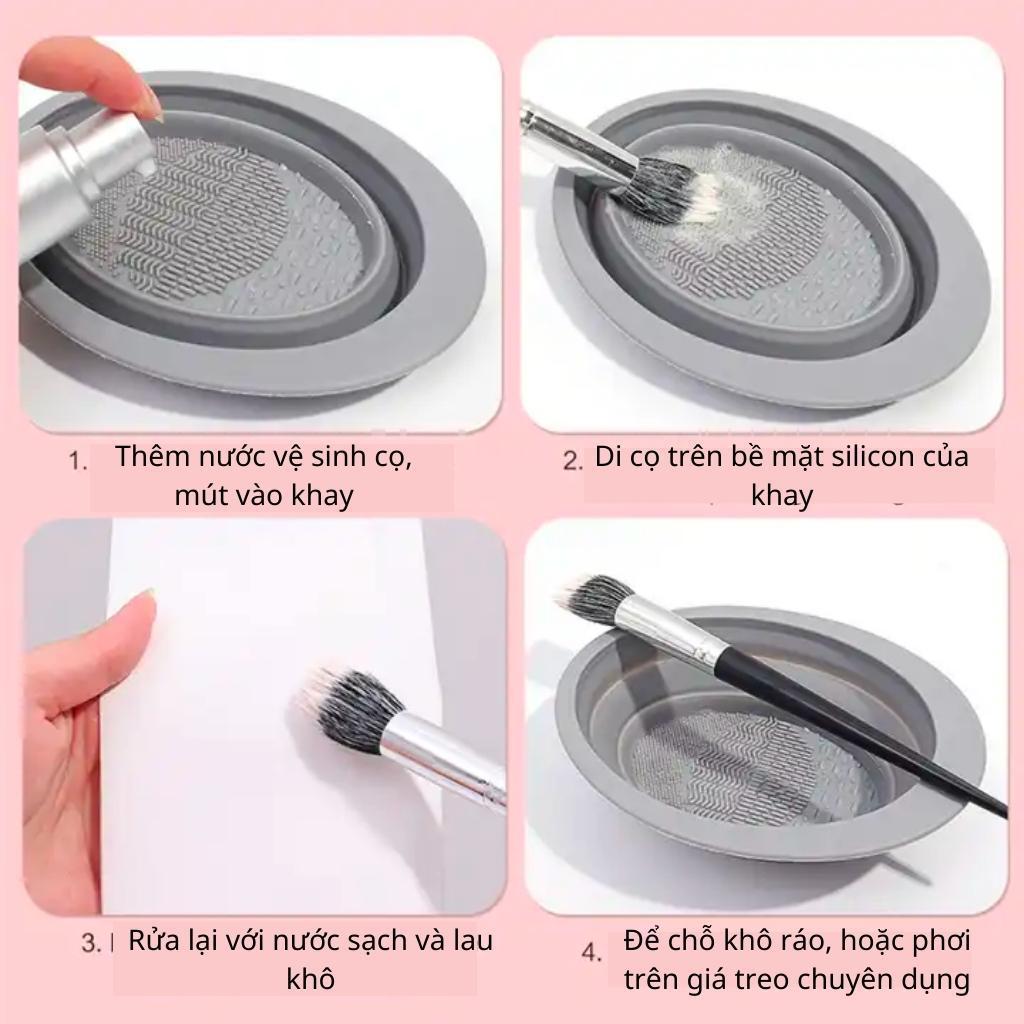 1. Thêm nước vệ sinh cọ, mút vào khay

2. Di cọ trên bề mặt silicon của khay

3. Rửa lại với nước sạch và lau khô

4. Để chỗ khô ráo, hoặc phơi trên giá treo chuyên dụng