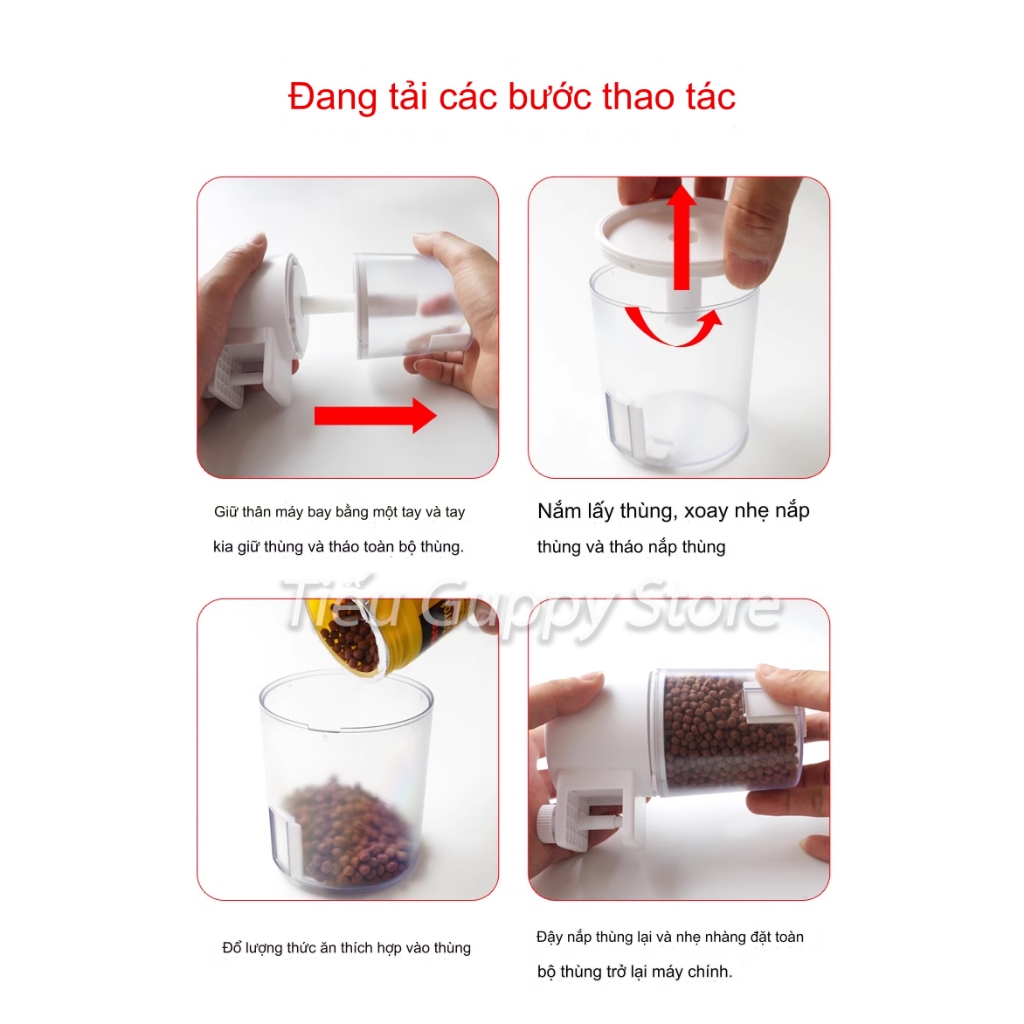 Đang tải các bước thao tác

Giữ thân máy bay bằng một tay và tay kia giữ thùng và tháo toàn bộ thùng.

Nắm lấy thùng, xoay nhẹ nắp thùng và tháo nắp thùng

Tiểu Guppy Store

Đổ lượng thức ăn thích hợp vào thùng

Đậy nắp thùng lại và nhẹ nhàng đặt toàn bộ thùng trở lại máy chính.