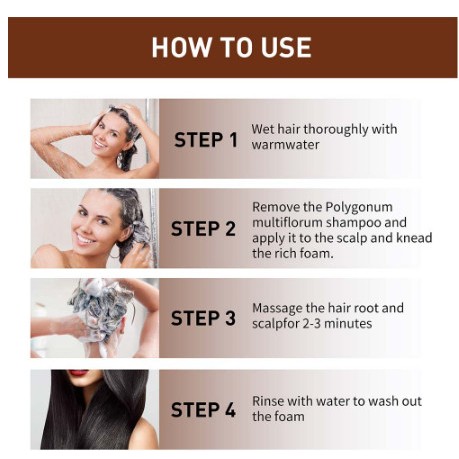 HOW TO USE

STEP 1
Wet hair thoroughly with warmwater

STEP 2
Remove the Polygonum multiflorum shampoo and apply it to the scalp and knead the rich foam.

STEP 3
Massage the hair root and scalpfor 2-3 minutes

STEP 4
Rinse with water to wash out the foam