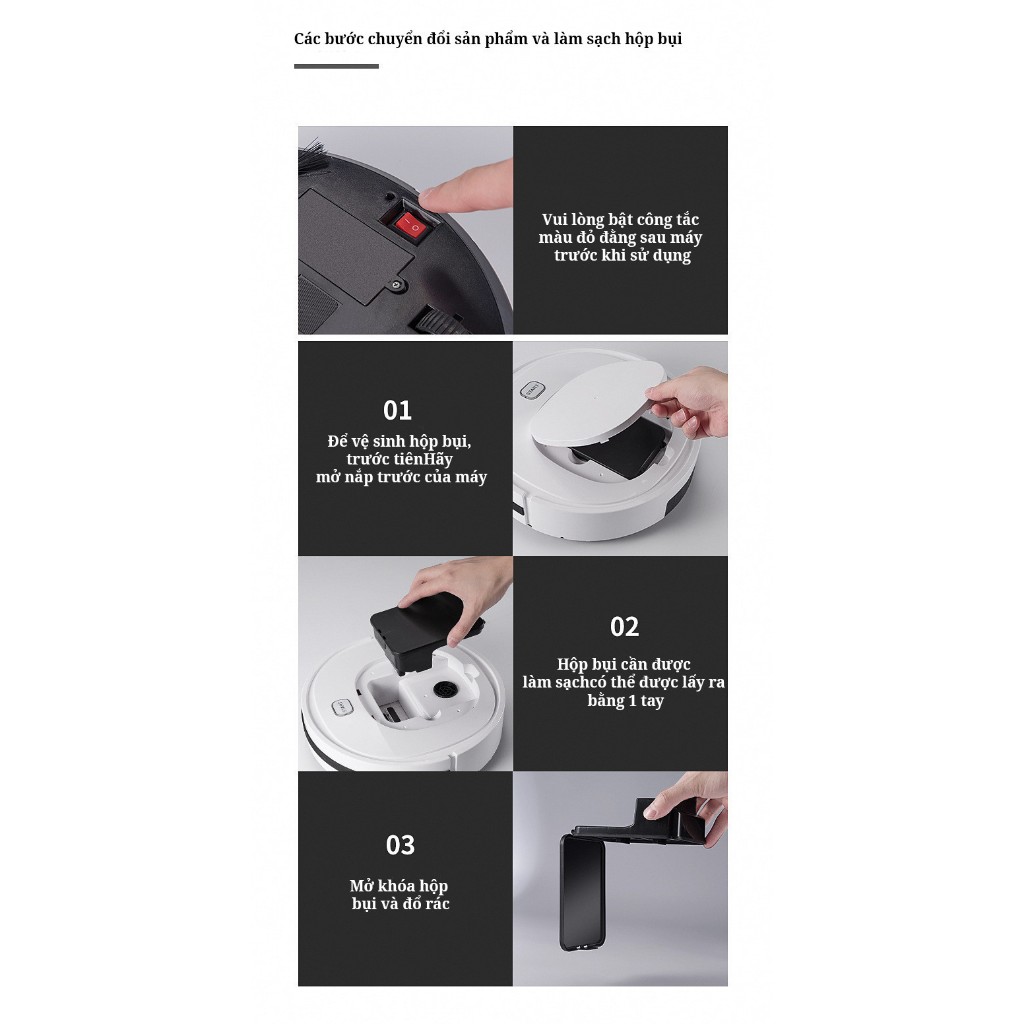 Các bước chuyển đổi sản phẩm và làm sạch hộp bụi

Vui lòng bật công tắc màu đỏ đằng sau máy trước khi sử dụng

01

Để vệ sinh hộp bụi, trước tiênHãy mở nắp trước của máy

02

Hộp bụi cần được làm sạchcó thể được lấy ra bằng 1 tay

03

Mở khóa hộp bụi và đổ rác