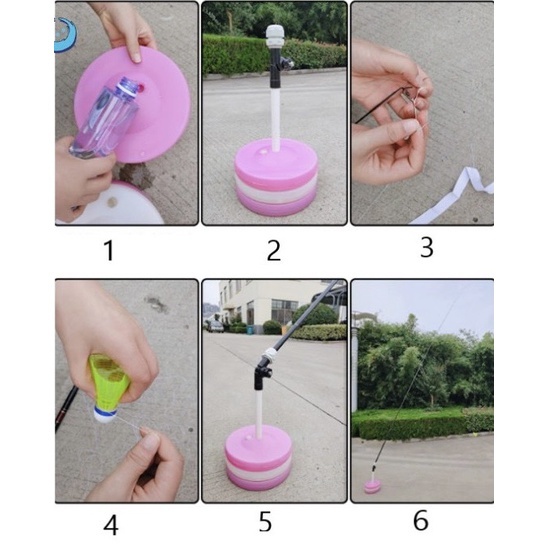 1 2 3

4 5 6