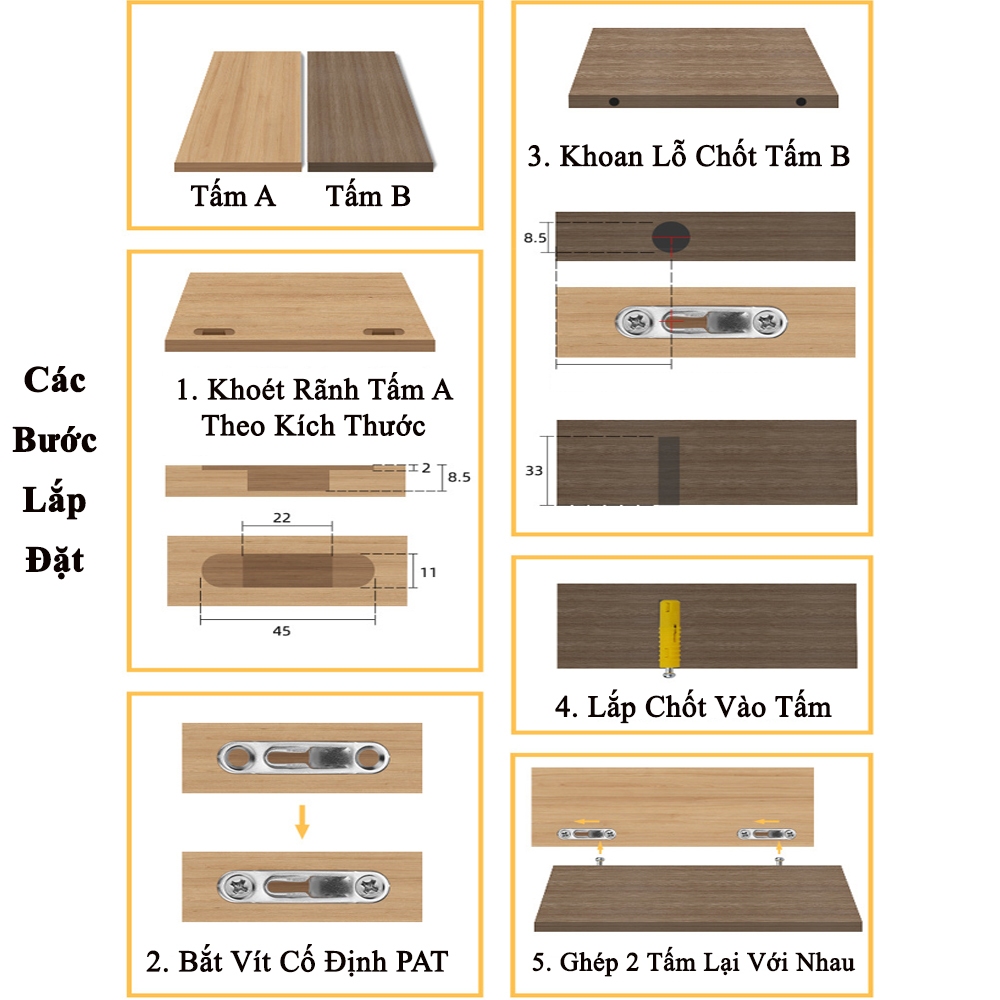 Các Bước Lắp Đặt

Tấm A Tấm B

1. Khoét Rãnh Tấm A Theo Kích Thước

2

8.5

22

11

45

2. Bắt Vít Cố Định PAT

3. Khoan Lỗ Chốt Tấm B

8.5

33

4. Lắp Chốt Vào Tấm

5. Ghép 2 Tấm Lại Với Nhau