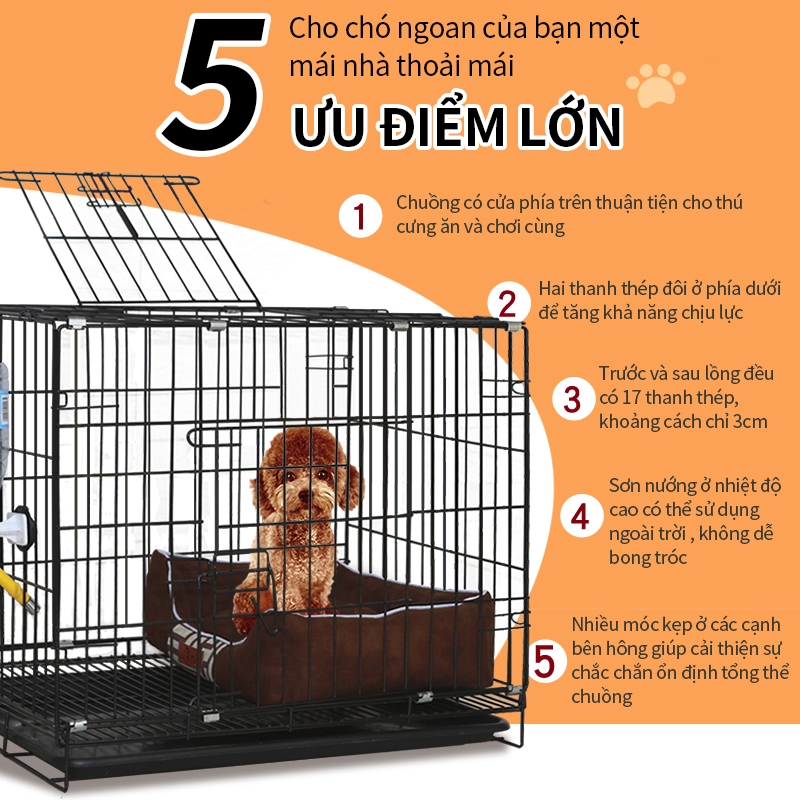 5 Cho chó ngoan của bạn một mái nhà thoải mái

ƯU ĐIỂM LỚN

1 Chuồng có cửa phía trên thuận tiện cho thú cưng ăn và chơi cùng

2 Hai thanh thép đôi ở phía dưới để tăng khả năng chịu lực

3 Trước và sau lồng đều có 17 thanh thép, khoảng cách chỉ 3cm

4 Sơn nướng ở nhiệt độ cao có thể sử dụng ngoài trời , không dễ bong tróc

5 Nhiều móc kẹp ở các cạnh bên hông giúp cải thiện sự chắc chắn ổn định tổng thể chuồng