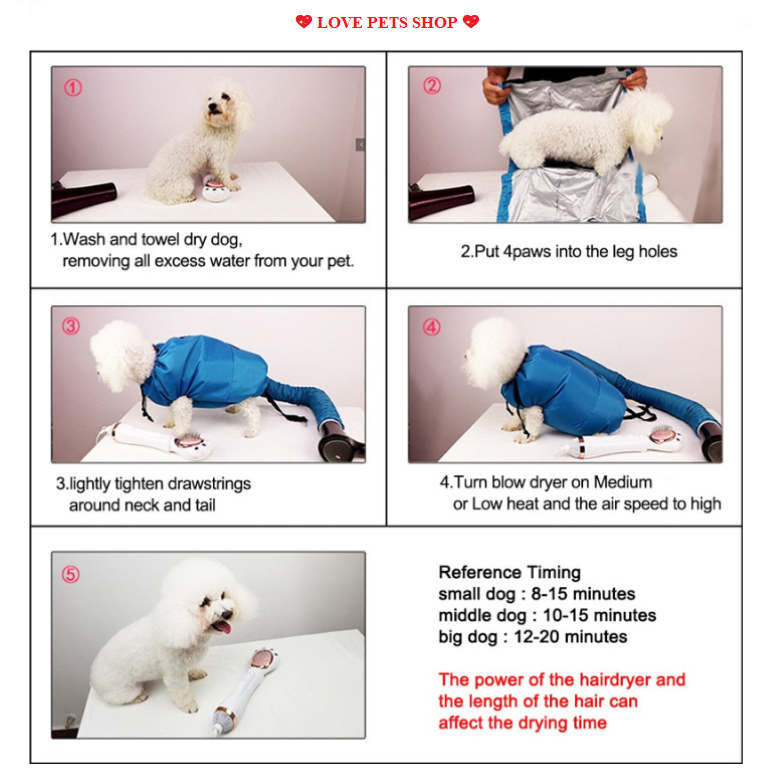 LOVE PETS SHOP

①

1.Wash and towel dry dog, removing all excess water from your pet.

②

2.Put 4paws into the leg holes

③

3.lightly tighten drawstrings around neck and tail

④

4.Turn blow dryer on Medium or Low heat and the air speed to high

⑤

Reference Timing
small dog : 8-15 minutes
middle dog : 10-15 minutes
big dog : 12-20 minutes

The power of the hairdryer and the length of the hair can affect the drying time