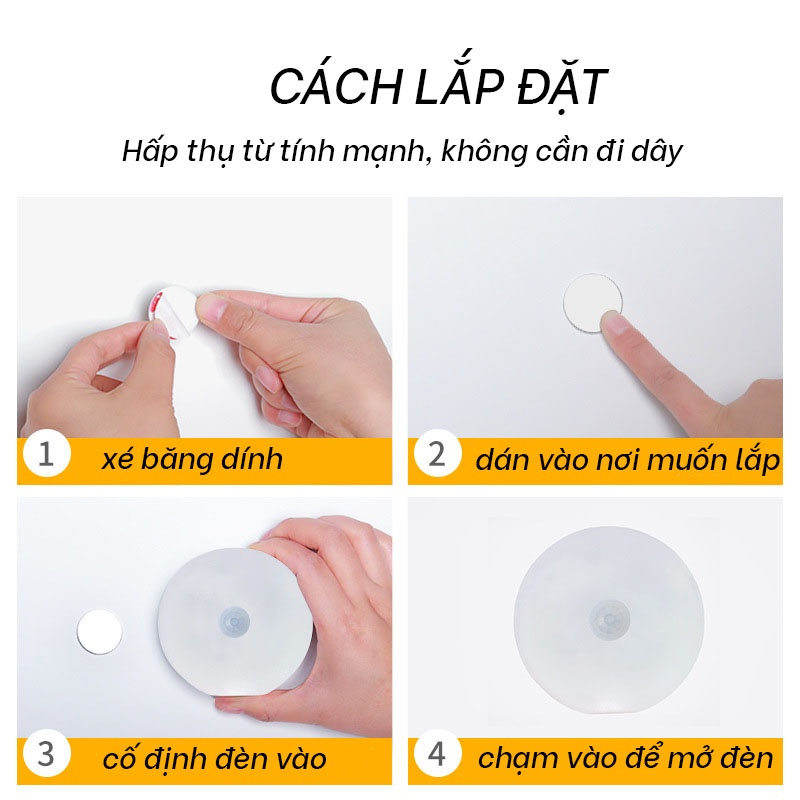 CÁCH LẮP ĐẶT

Hấp thụ từ tính mạnh, không cần đi dây

1 xé băng dính

2 dán vào nơi muốn lắp

3 cố định đèn vào

4 chạm vào để mở đèn