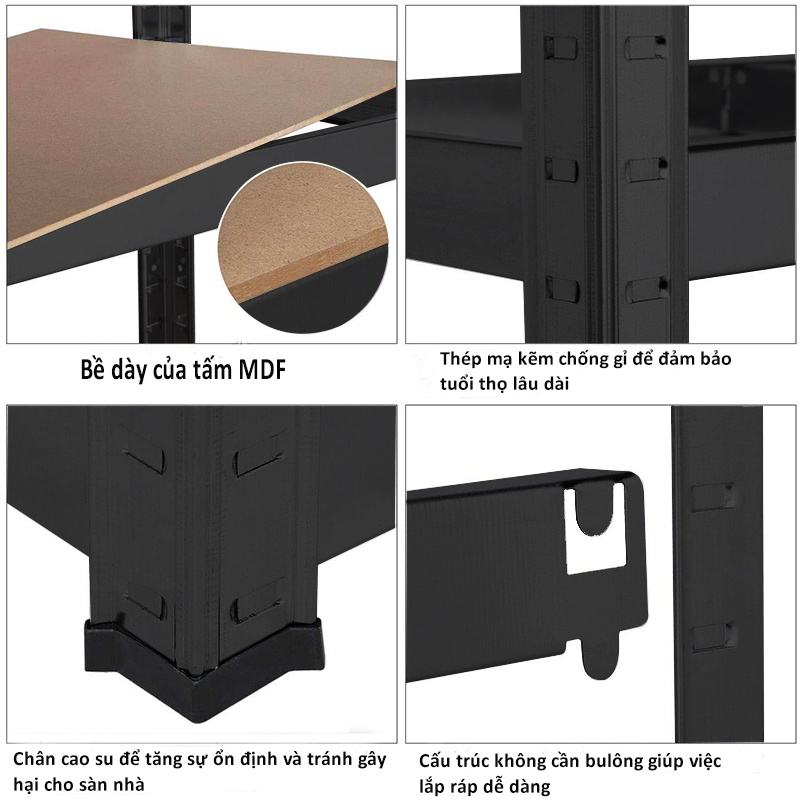 Bề dày của tấm MDF

Thép mạ kẽm chống gỉ để đảm bảo tuổi thọ lâu dài

Chân cao su để tăng sự ổn định và tránh gây hại cho sàn nhà

Cấu trúc không cần bulông giúp việc lắp ráp dễ dàng