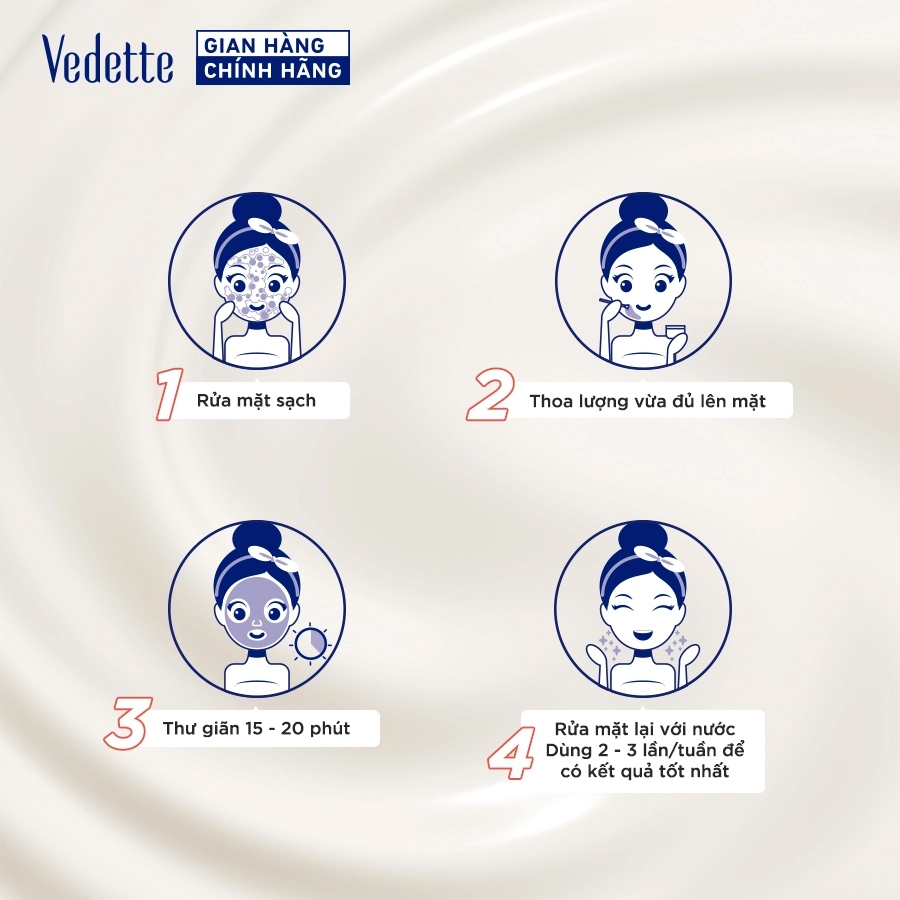 Vedette GIAN HÀNG CHÍNH HÃNG

1 Rửa mặt sạch

2 Thoa lượng vừa đủ lên mặt

3 Thư giãn 15 - 20 phút

4 Rửa mặt lại với nước
Dùng 2 - 3 lần/tuần để có kết quả tốt nhất