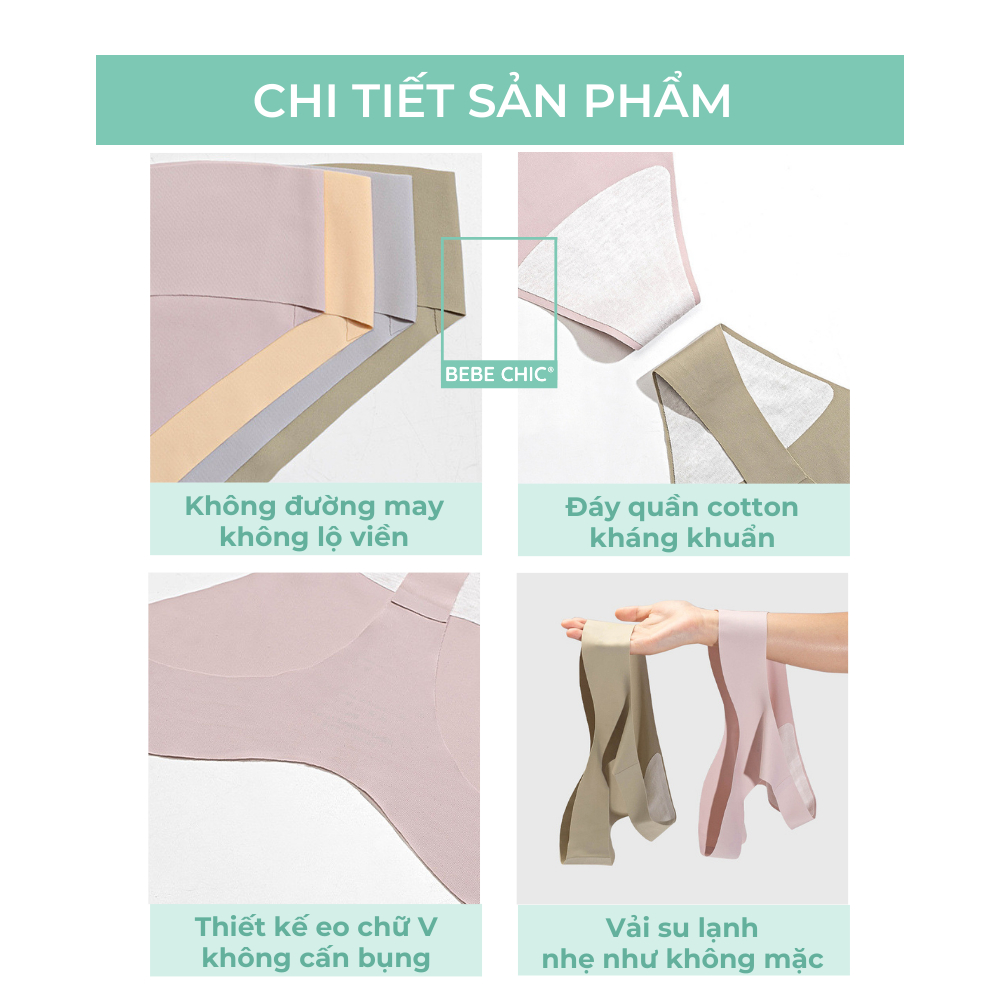 CHI TIẾT SẢN PHẨM

BEBE CHIC®

Không đường may không lộ viền

Đáy quần cotton kháng khuẩn

Thiết kế eo chữ V không cấn bụng

Vải su lạnh nhẹ như không mặc