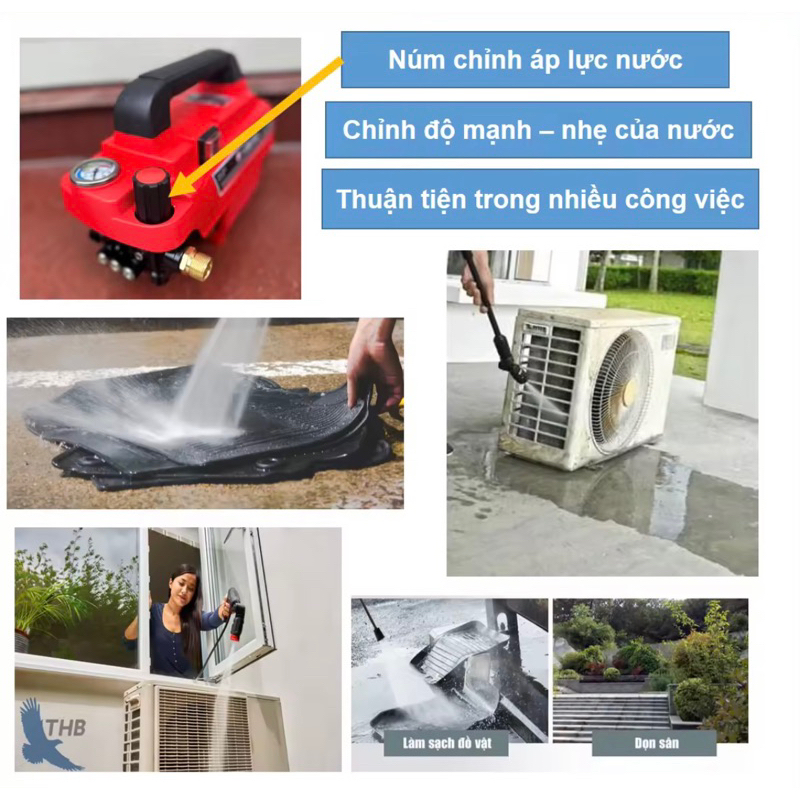 Núm chỉnh áp lực nước

Chỉnh độ mạnh – nhẹ của nước

Thuận tiện trong nhiều công việc

THB

Làm sạch đồ vật

Dọn sân