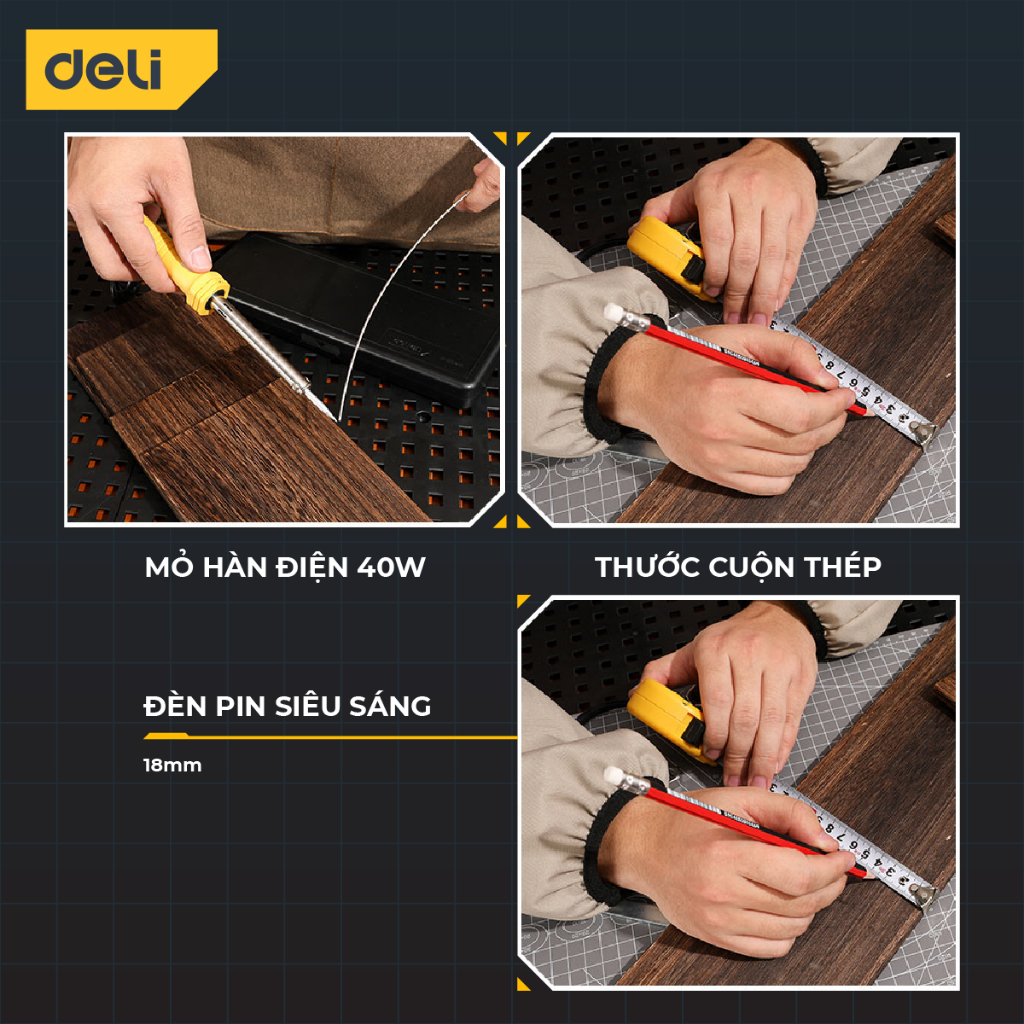 deli

MỎ HÀN ĐIỆN 40W

THƯỚC CUỘN THÉP

ĐÈN PIN SIÊU SÁNG

18mm