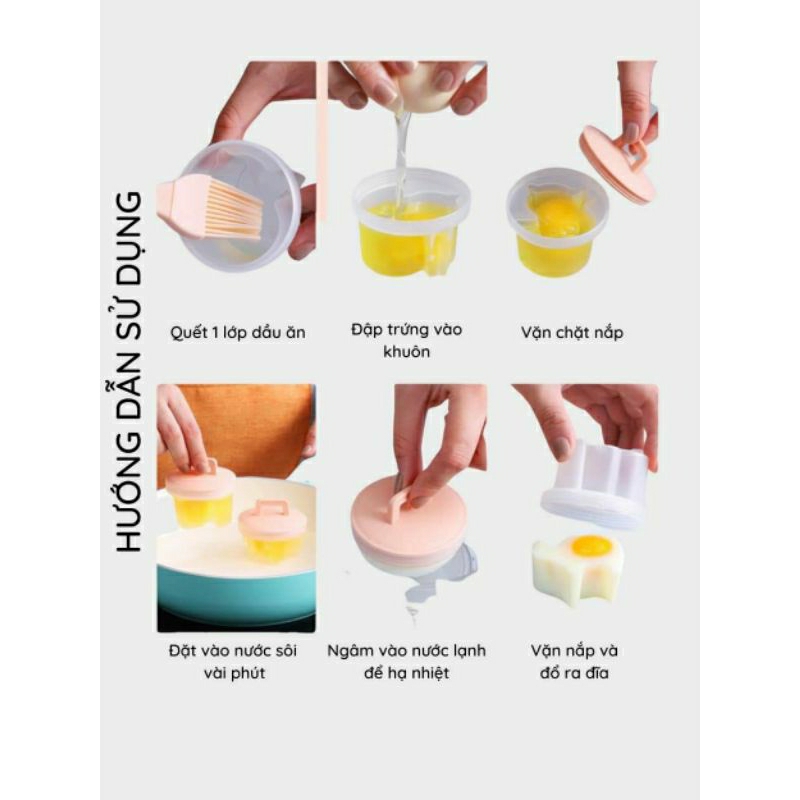 HƯỚNG DẪN SỬ DỤNG

Quết 1 lớp dầu ăn

Đập trứng vào khuôn

Vặn chặt nắp

Đặt vào nước sôi vài phút

Ngâm vào nước lạnh để hạ nhiệt

Vặn nắp và đổ ra đĩa