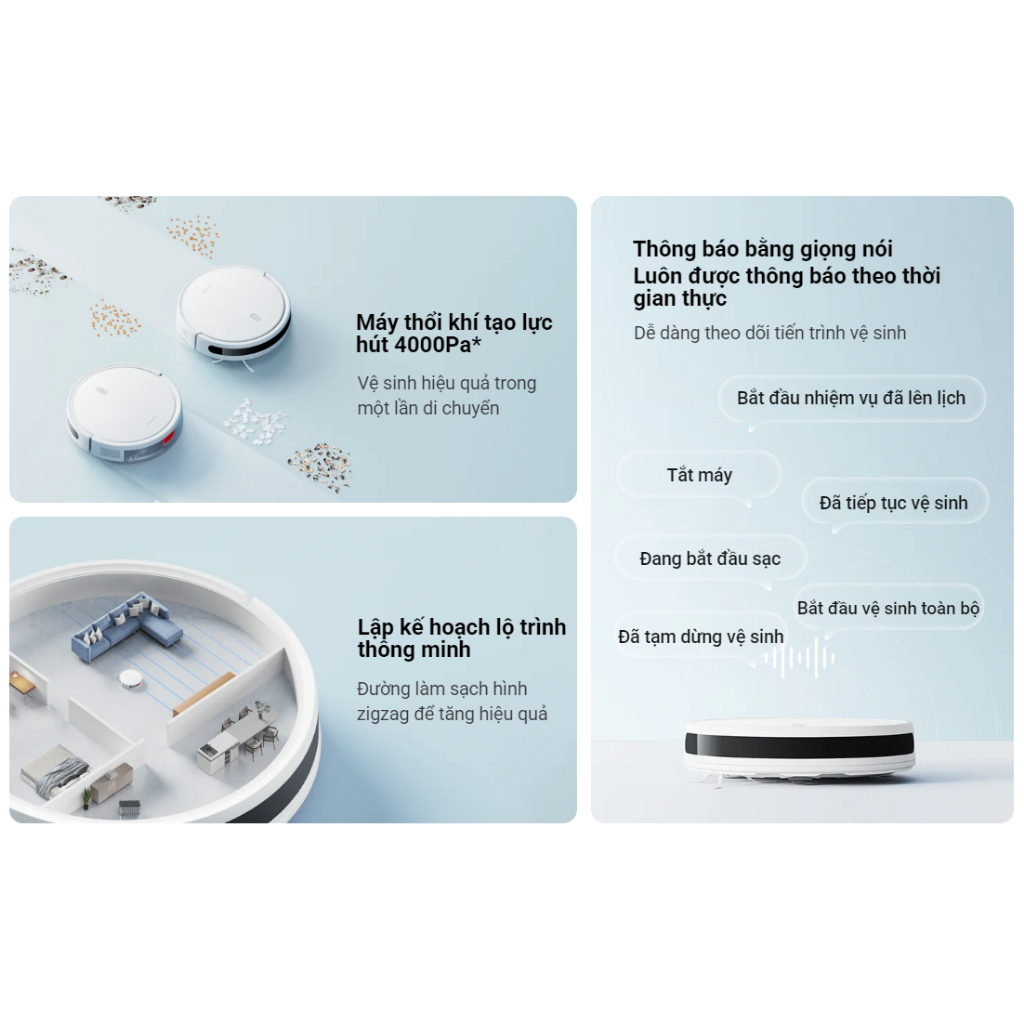 Máy thổi khí tạo lực hút 4000Pa*

Vệ sinh hiệu quả trong một lần di chuyển

Lập kế hoạch lộ trình thông minh

Đường làm sạch hình zigzag để tăng hiệu quả

Thông báo bằng giọng nói
Luôn được thông báo theo thời gian thực

Dễ dàng theo dõi tiến trình vệ sinh

Bắt đầu nhiệm vụ đã lên lịch

Tắt máy

Đã tiếp tục vệ sinh

Đang bắt đầu sạc

Bắt đầu vệ sinh toàn bộ

Đã tạm dừng vệ sinh