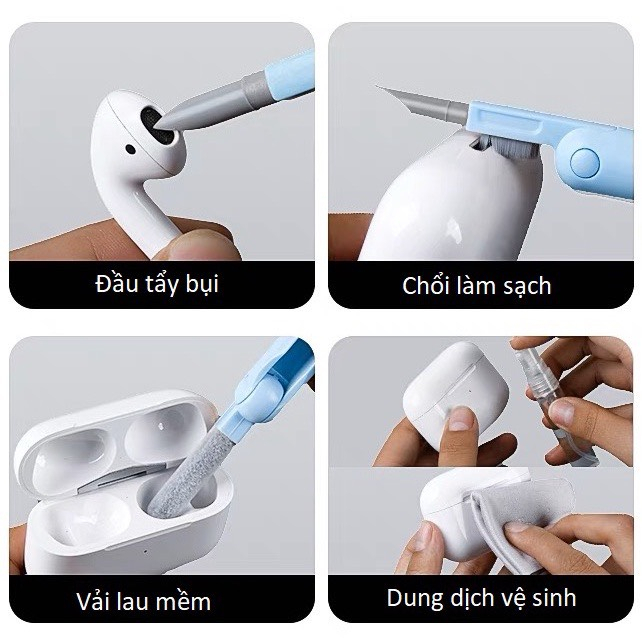 Đầu tẩy bụi

Chổi làm sạch

Vải lau mềm

Dung dịch vệ sinh