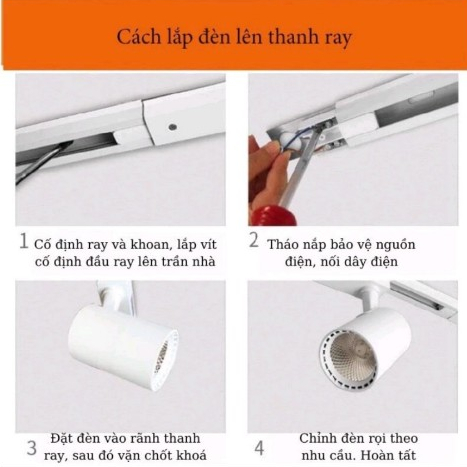 Cách lắp đèn lên thanh ray

1 Cố định ray và khoan, lắp vít cố định đầu ray lên trần nhà

2 Tháo nắp bảo vệ nguồn điện, nối dây điện

3 Đặt đèn vào rãnh thanh ray, sau đó vặn chốt khoá

4 Chỉnh đèn rọi theo nhu cầu. Hoàn tất