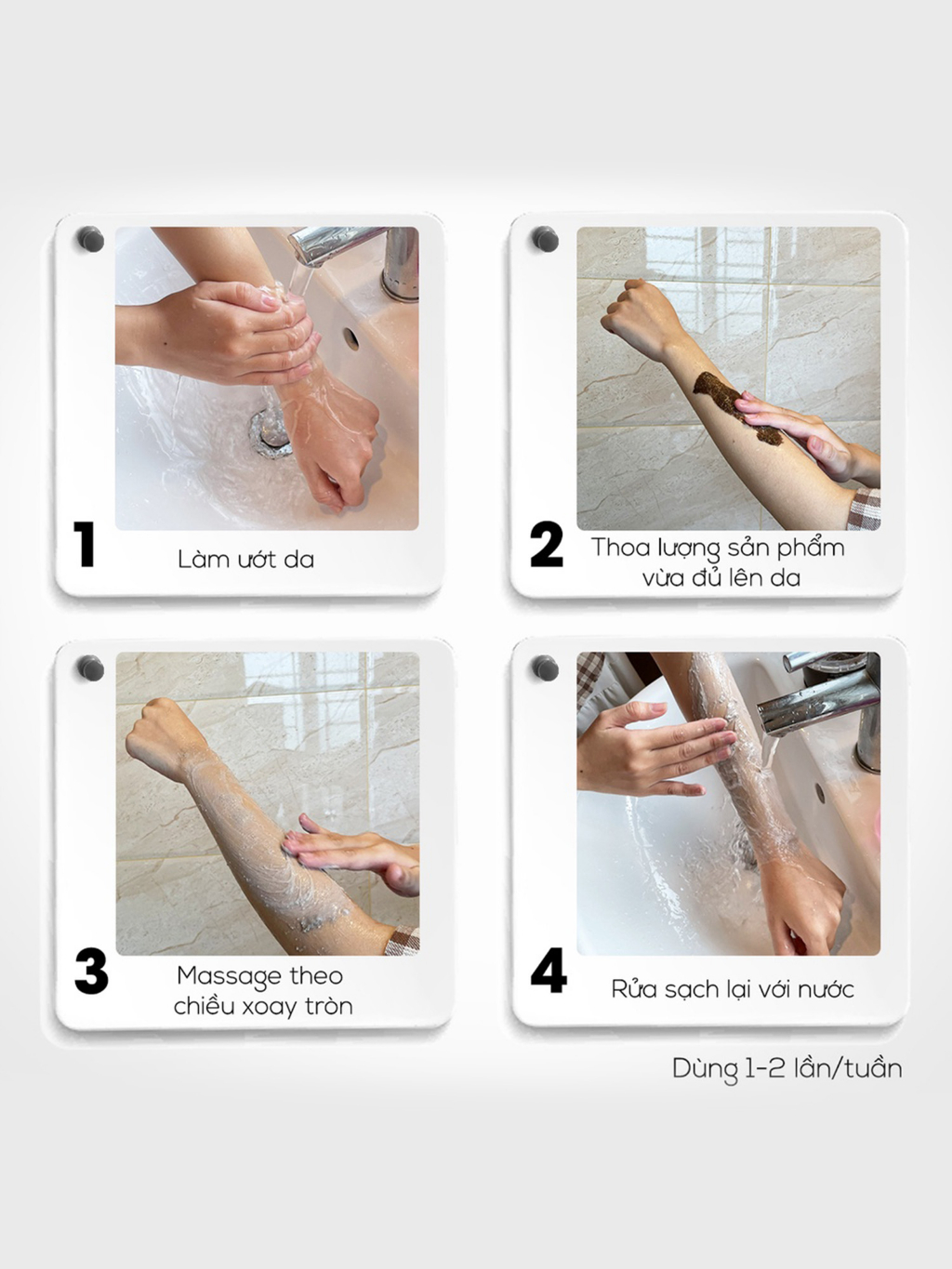 1

Làm ướt da

2

Thoa lượng sản phẩm vừa đủ lên da

3

Massage theo chiều xoay tròn

4

Rửa sạch lại với nước

Dùng 1-2 lần/tuần