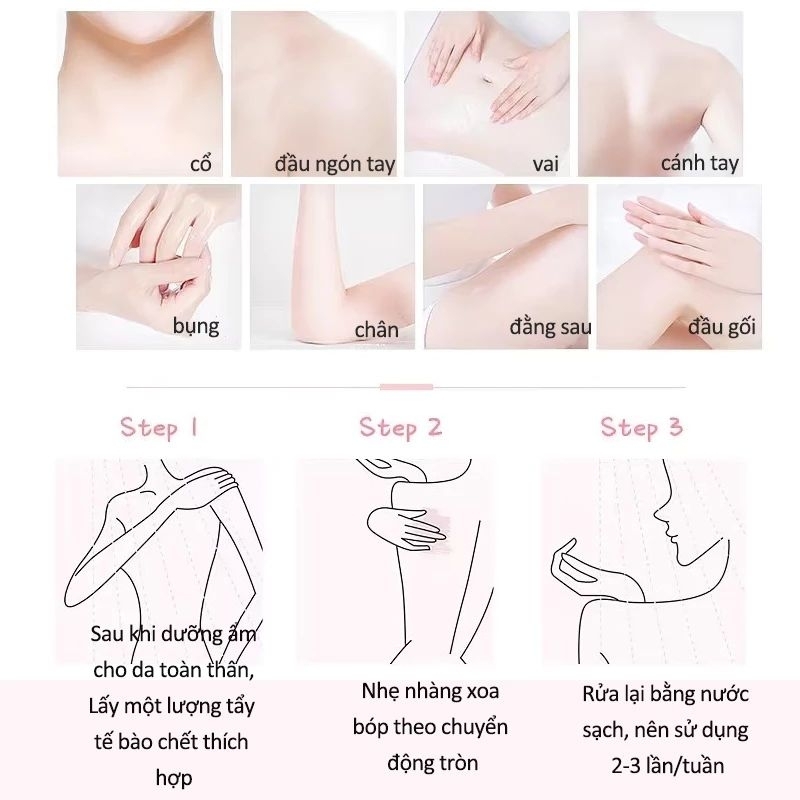 cổ

đầu ngón tay

vai

cánh tay

bụng

chân

đằng sau

đầu gối

Step 1

Step 2

Step 3

Sau khi dưỡng ẩm cho da toàn thân, Lấy một lượng tẩy tế bào chết thích hợp

Nhẹ nhàng xoa bóp theo chuyển động tròn

Rửa lại bằng nước sạch, nên sử dụng 2-3 lần/tuần