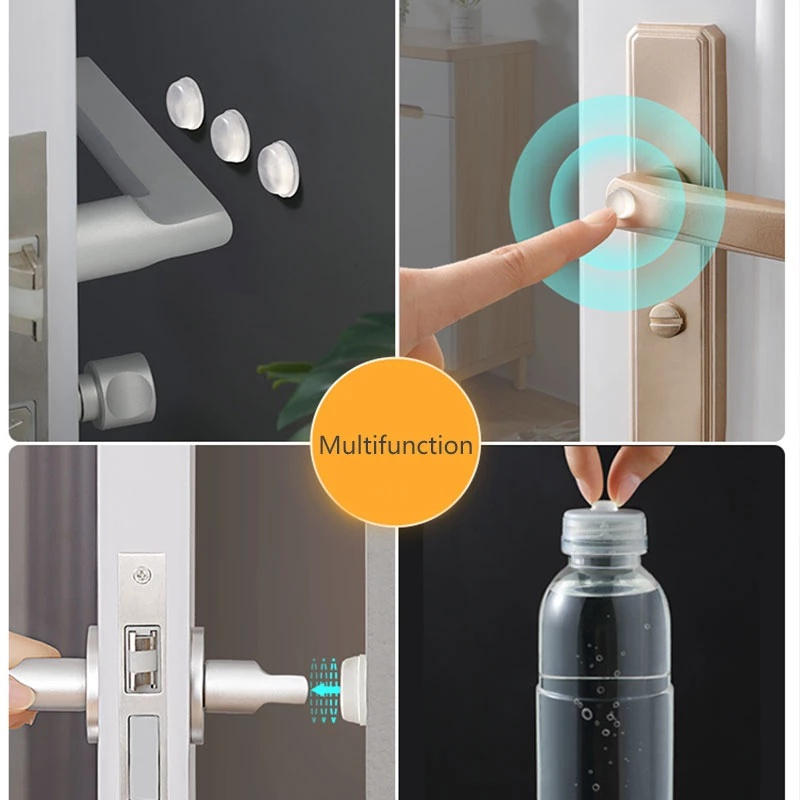 Multifunction