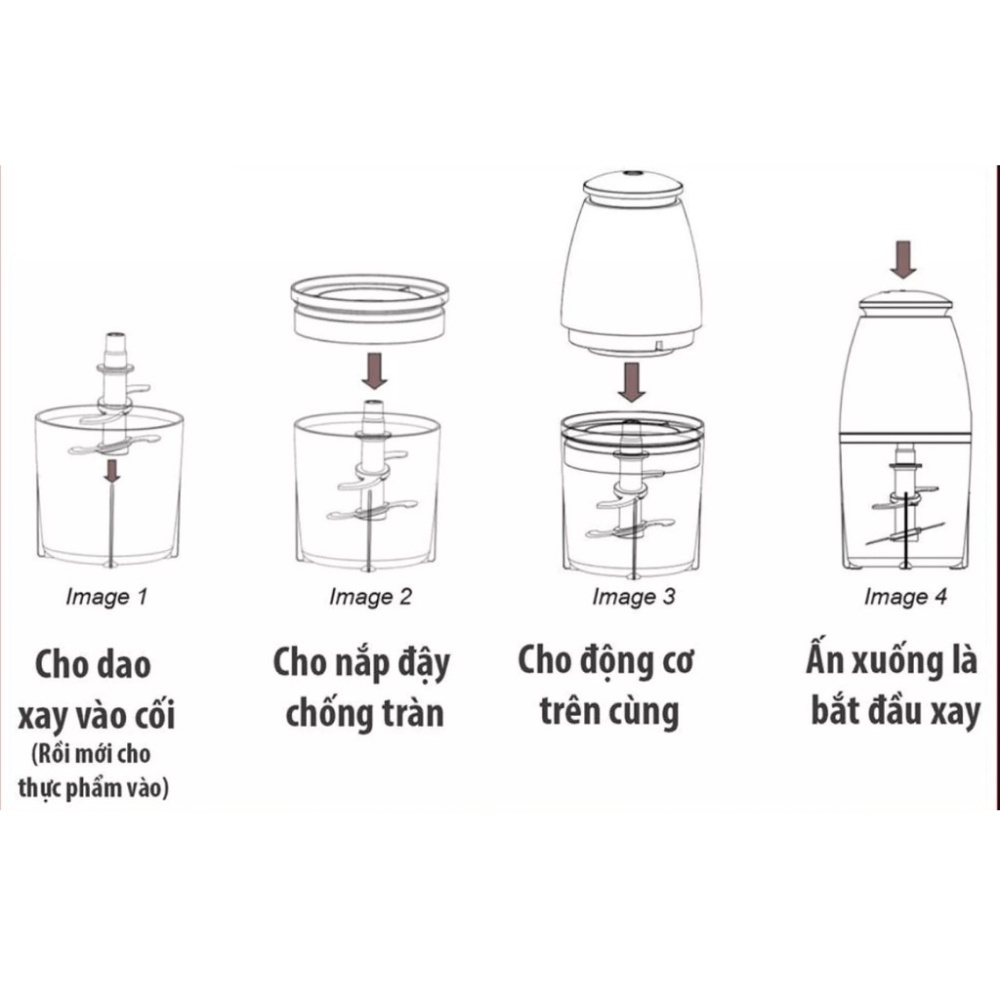 Image 1

Cho dao xay vào cối
(Rồi mới cho thực phẩm vào)

Image 2

Cho nắp đậy chống tràn

Image 3

Cho động cơ trên cùng

Image 4

Ấn xuống là bắt đầu xay