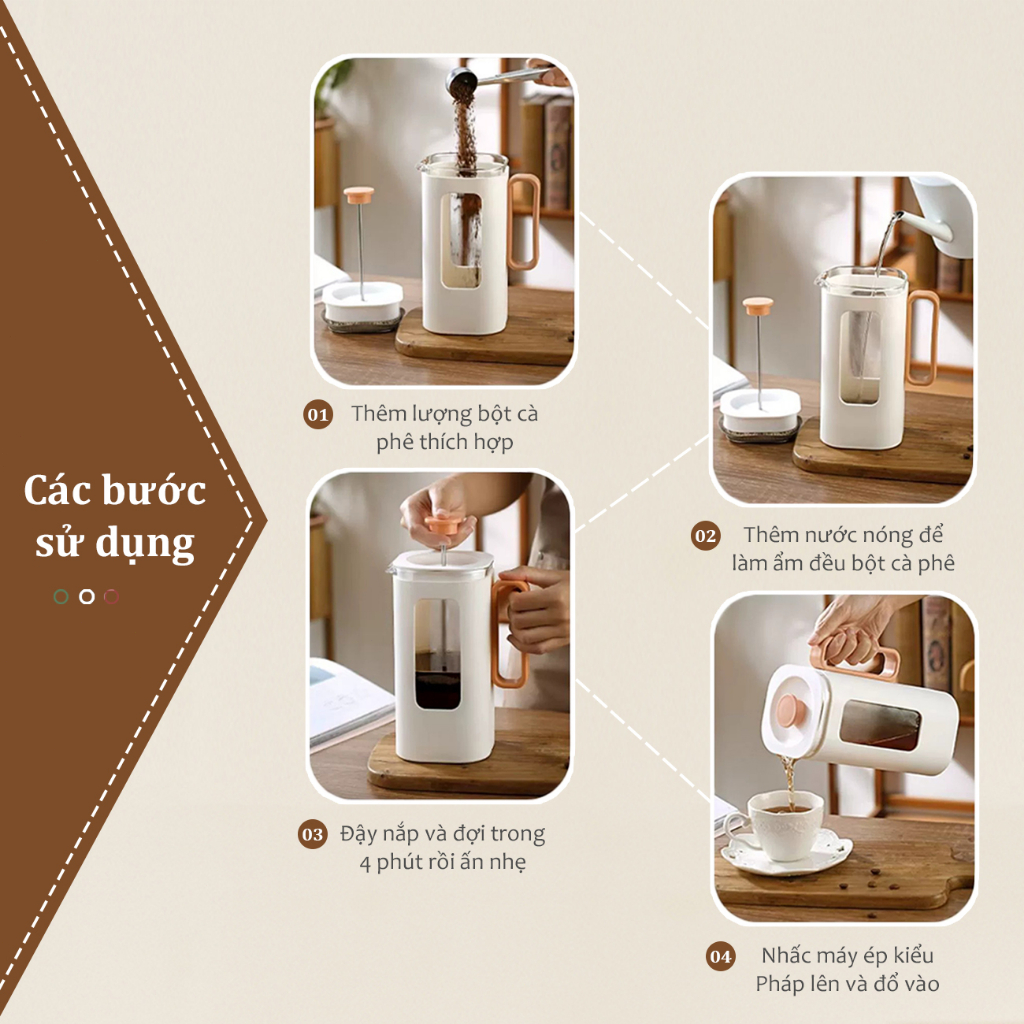 Các bước sử dụng

01 Thêm lượng bột cà phê thích hợp

02 Thêm nước nóng để làm ẩm đều bột cà phê

03 Đậy nắp và đợi trong 4 phút rồi ấn nhẹ

04 Nhấc máy ép kiểu Pháp lên và đổ vào