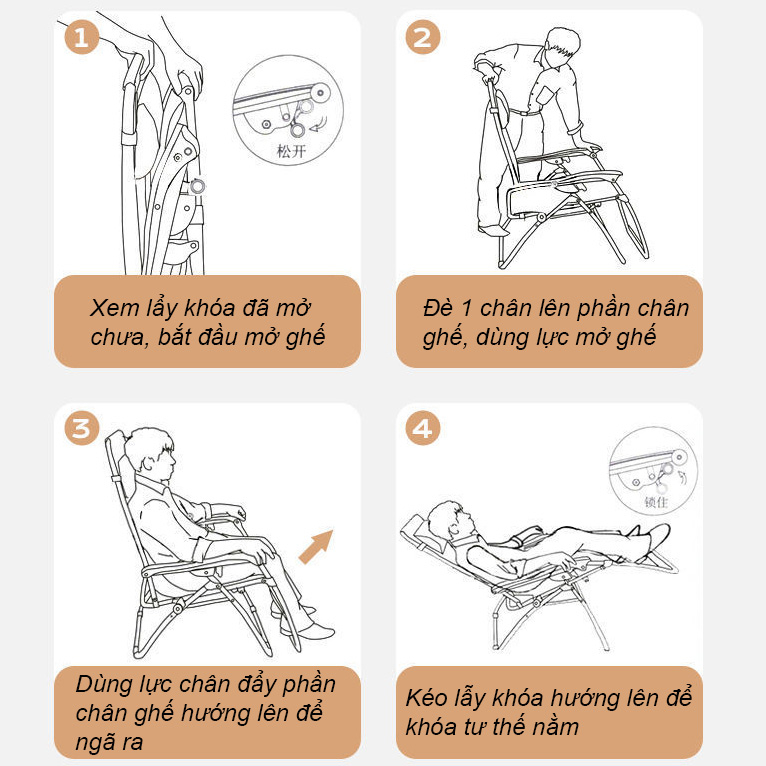 1

松开

Xem lẩy khóa đã mở chưa, bắt đầu mở ghế

2

Đè 1 chân lên phần chân ghế, dùng lực mở ghế

3

Dùng lực chân đẩy phần chân ghế hướng lên để ngã ra

4

锁住

Kéo lẫy khóa hướng lên để khóa tư thế nằm