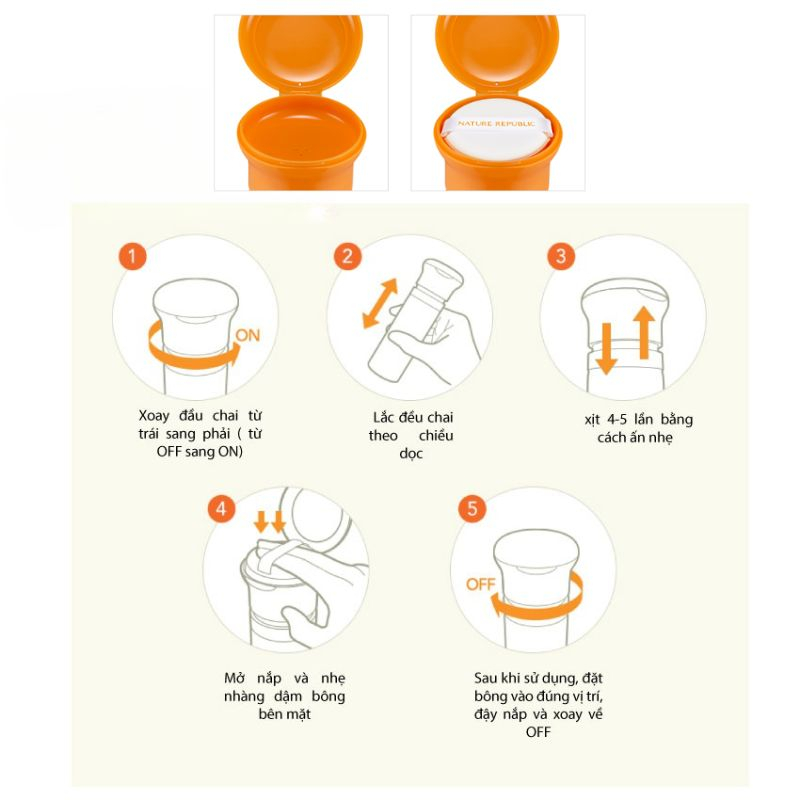 NATURE REPUBLIC

1

ON

Xoay đầu chai từ trái sang phải ( từ OFF sang ON)

2

Lắc đều chai theo chiều dọc

3

xịt 4-5 lần bằng cách ấn nhẹ

4

Mở nắp và nhẹ nhàng dậm bông bên mặt

5

OFF

Sau khi sử dụng, đặt bông vào đúng vị trí, đậy nắp và xoay về OFF