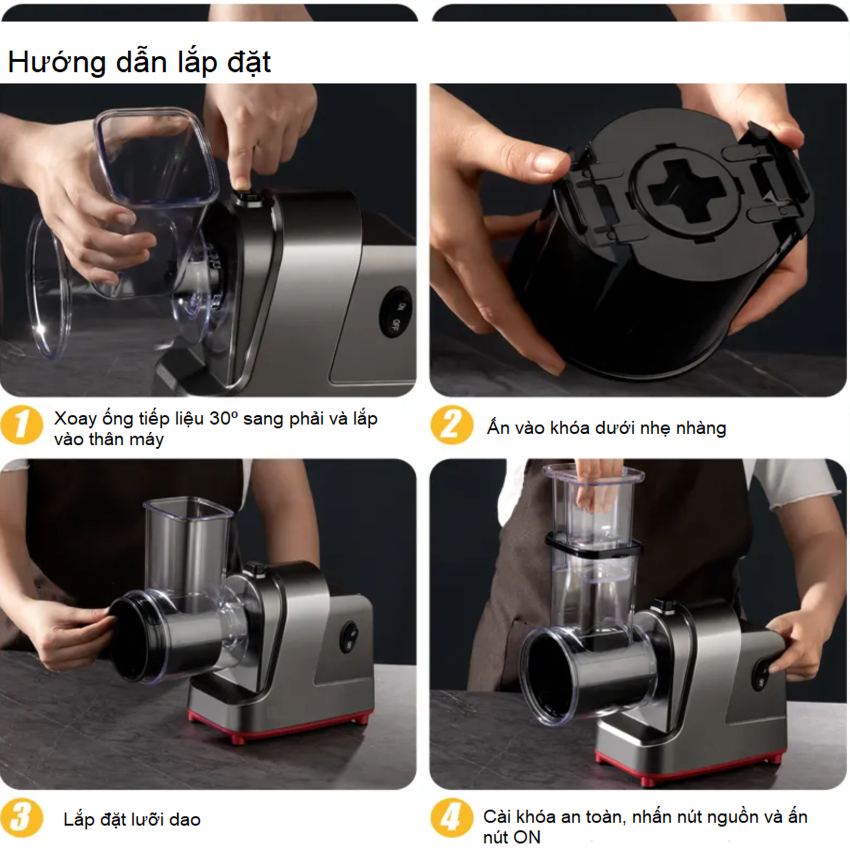 Hướng dẫn lắp đặt

ON
OFF

1 Xoay ống tiếp liệu 30º sang phải và lắp vào thân máy

2 Ấn vào khóa dưới nhẹ nhàng

3 Lắp đặt lưỡi dao

4 Cài khóa an toàn, nhấn nút nguồn và ấn nút ON