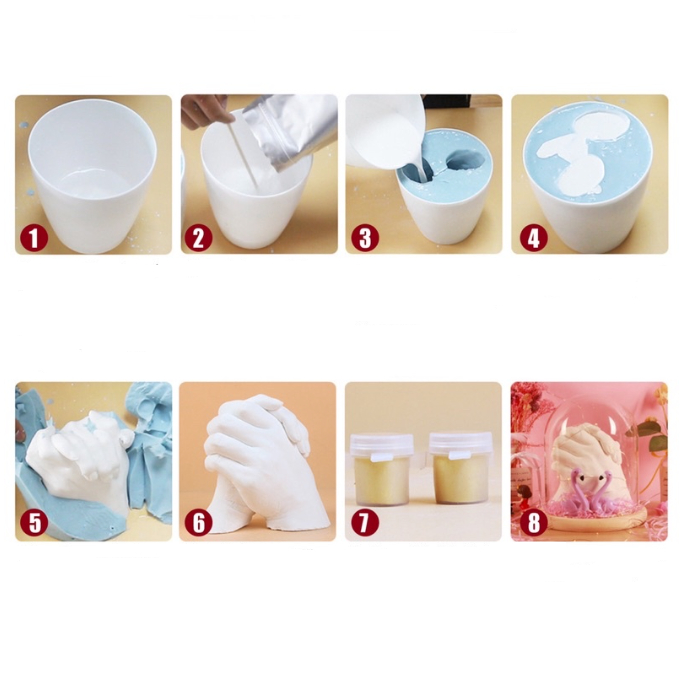 1
2
3
4
5
6
7
8