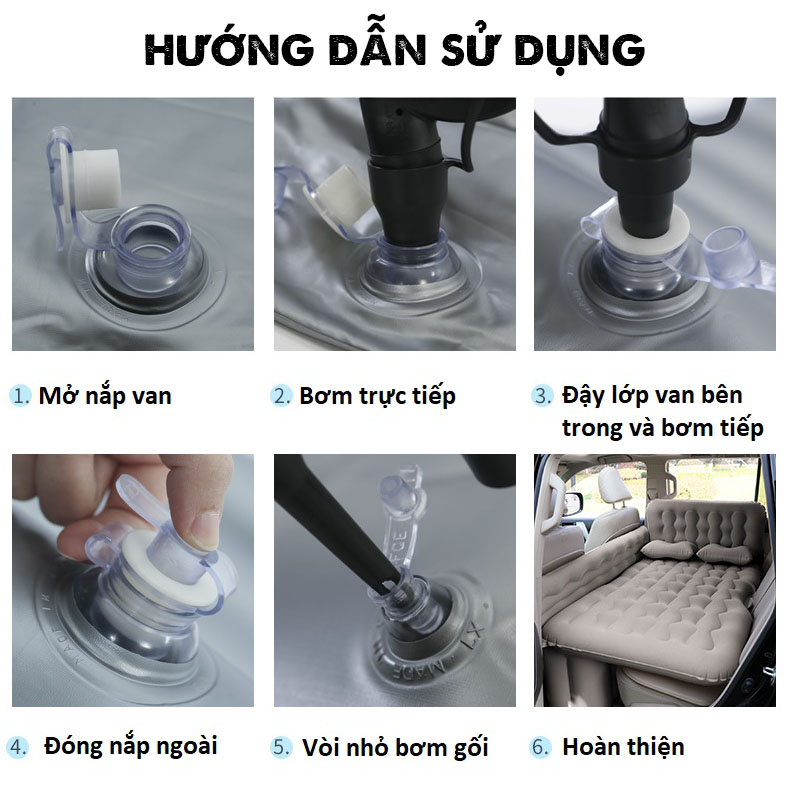 HƯỚNG DẪN SỬ DỤNG

1. Mở nắp van

2. Bơm trực tiếp

3. Đậy lớp van bên trong và bơm tiếp

4. Đóng nắp ngoài

5. Vòi nhỏ bơm gối

6. Hoàn thiện