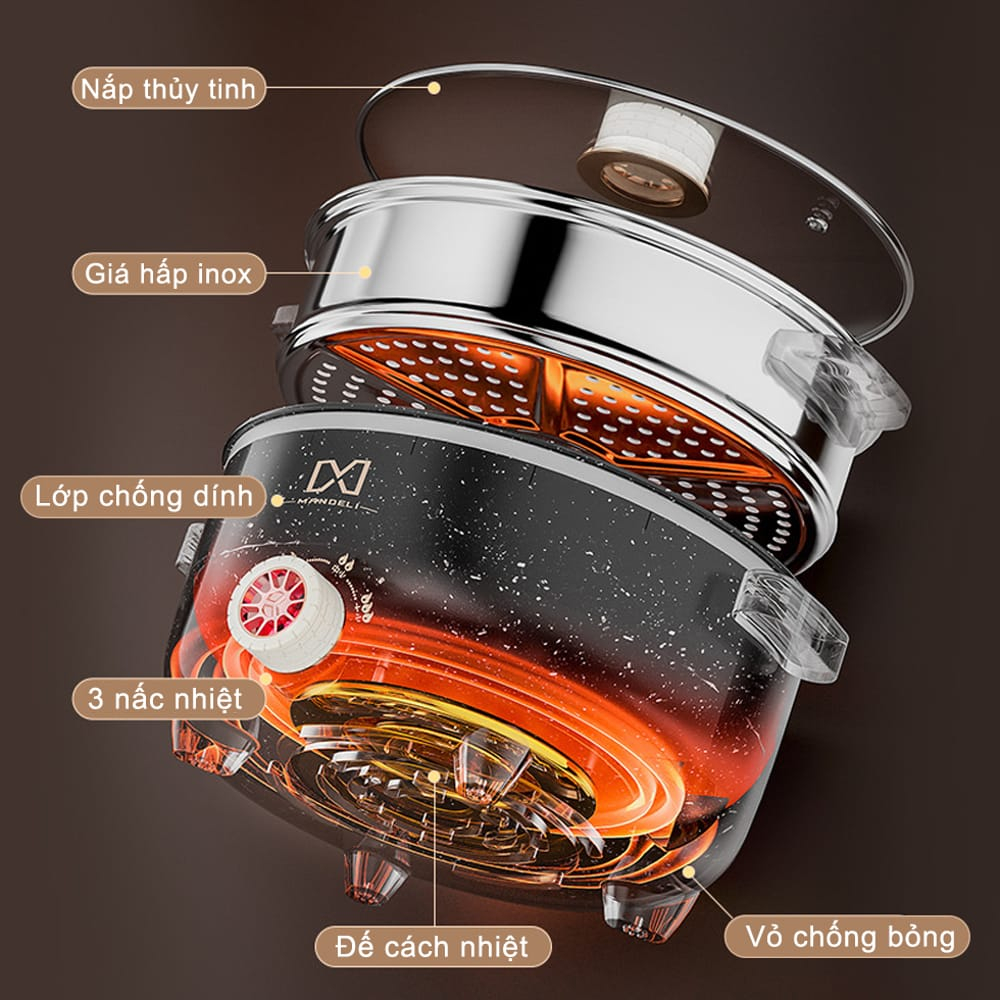 Nắp thủy tinh

Giá hấp inox

Lớp chống dính

MANDELI

3 nấc nhiệt

Đế cách nhiệt

Vỏ chống bỏng