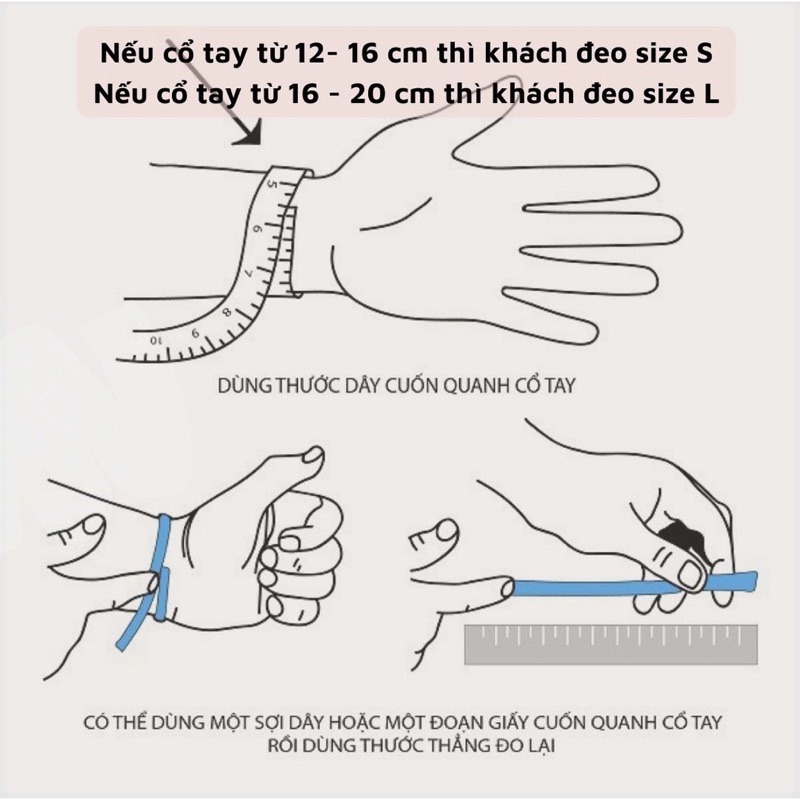 Nếu cổ tay từ 12- 16 cm thì khách đeo size S
Nếu cổ tay từ 16 - 20 cm thì khách đeo size L

5
6
7
8
9
10

DÙNG THƯỚC DÂY CUỐN QUANH CỔ TAY

CÓ THỂ DÙNG MỘT SỢI DÂY HOẶC MỘT ĐOẠN GIẤY CUỐN QUANH CỔ TAY RỒI DÙNG THƯỚC THẲNG ĐO LẠI