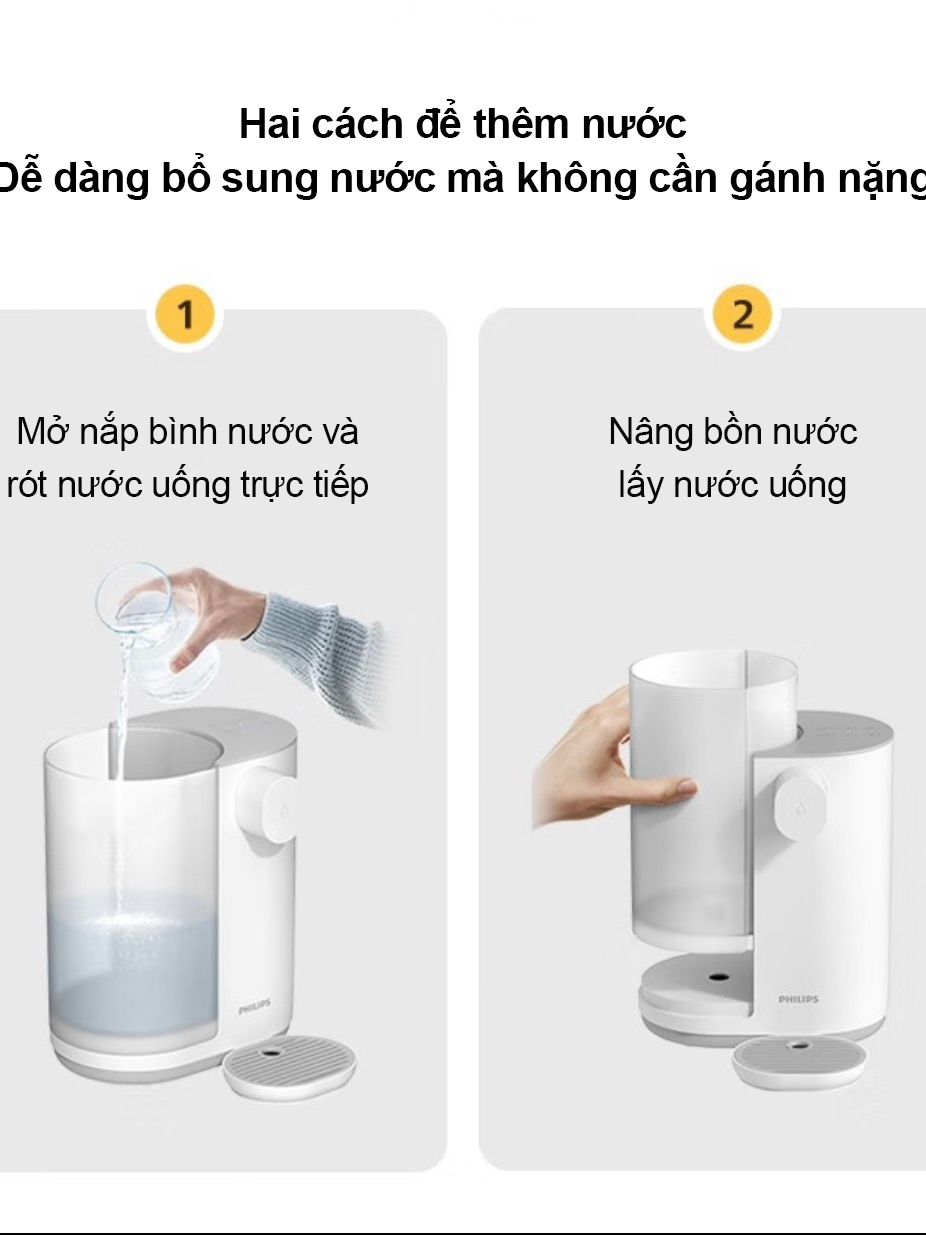 Hai cách để thêm nước
Dễ dàng bổ sung nước mà không cần gánh nặng

1

Mở nắp bình nước và rót nước uống trực tiếp

PHILIPS

2

Nâng bồn nước lấy nước uống

PHILIPS