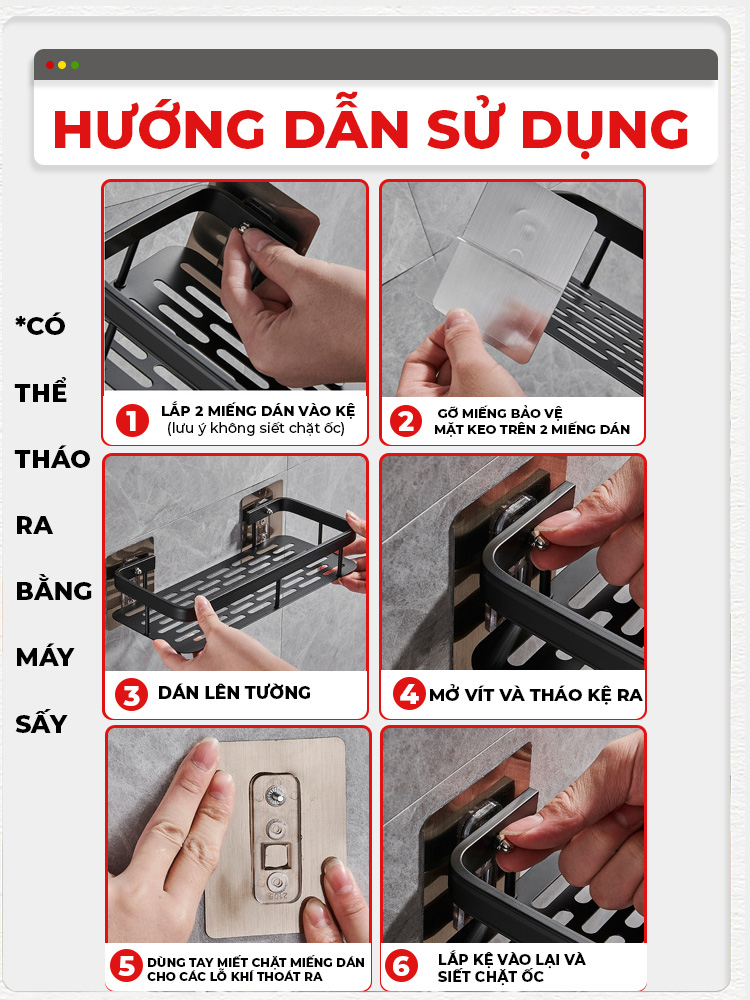 HƯỚNG DẪN SỬ DỤNG

*CÓ THỂ THÁO RA BẰNG MÁY SẤY

1 LẮP 2 MIẾNG DÁN VÀO KỆ (lưu ý không siết chặt ốc)

2 GỠ MIẾNG BẢO VỆ MẶT KEO TRÊN 2 MIẾNG DÁN

3 DÁN LÊN TƯỜNG

4 MỞ VÍT VÀ THÁO KỆ RA

5 DÙNG TAY MIẾT CHẶT MIẾNG DÁN CHO CÁC LỖ KHÍ THOÁT RA

6 LẮP KỆ VÀO LẠI VÀ SIẾT CHẶT ỐC