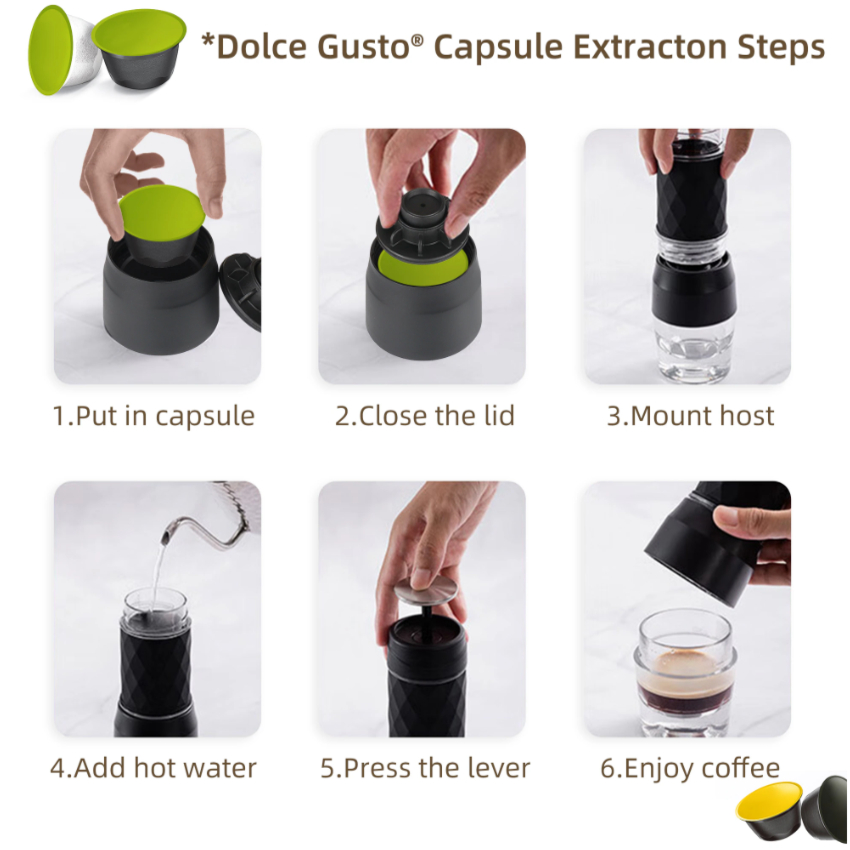 *Dolce Gusto® Capsule Extracton Steps

1.Put in capsule

2.Close the lid

3.Mount host

4.Add hot water

5.Press the lever

6.Enjoy coffee