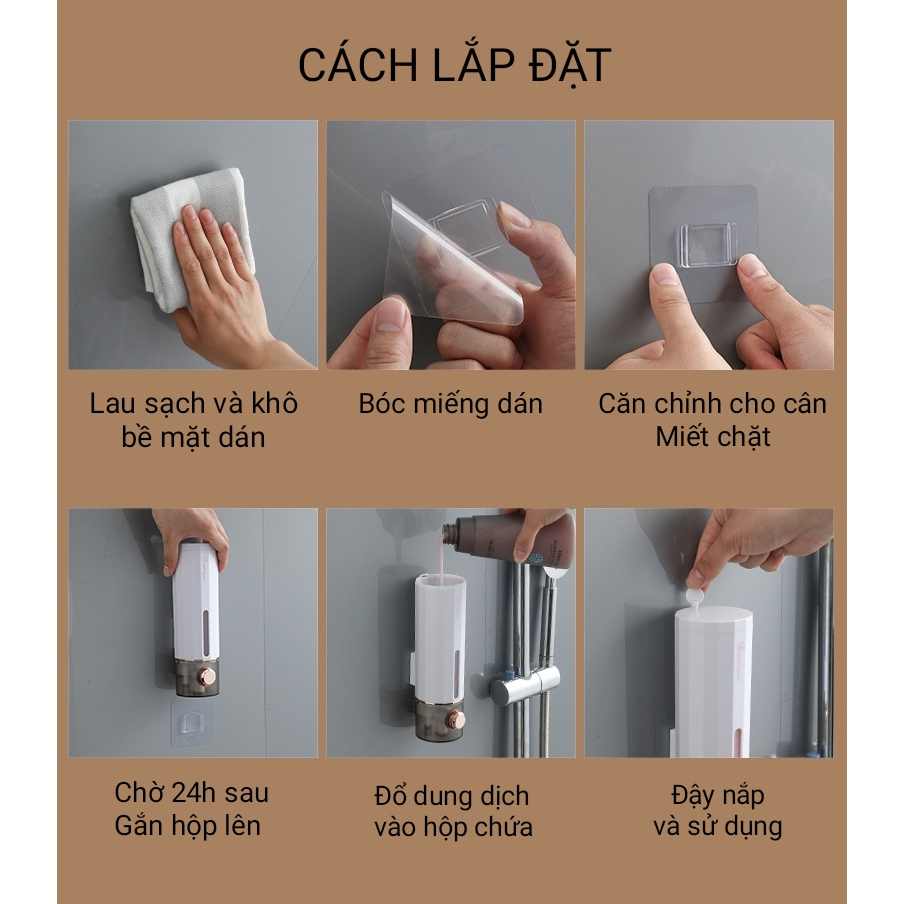 CÁCH LẮP ĐẶT

Lau sạch và khô bề mặt dán

Bóc miếng dán

Căn chỉnh cho cân Miết chặt

Chờ 24h sau Gắn hộp lên

Đổ dung dịch vào hộp chứa

Đậy nắp và sử dụng