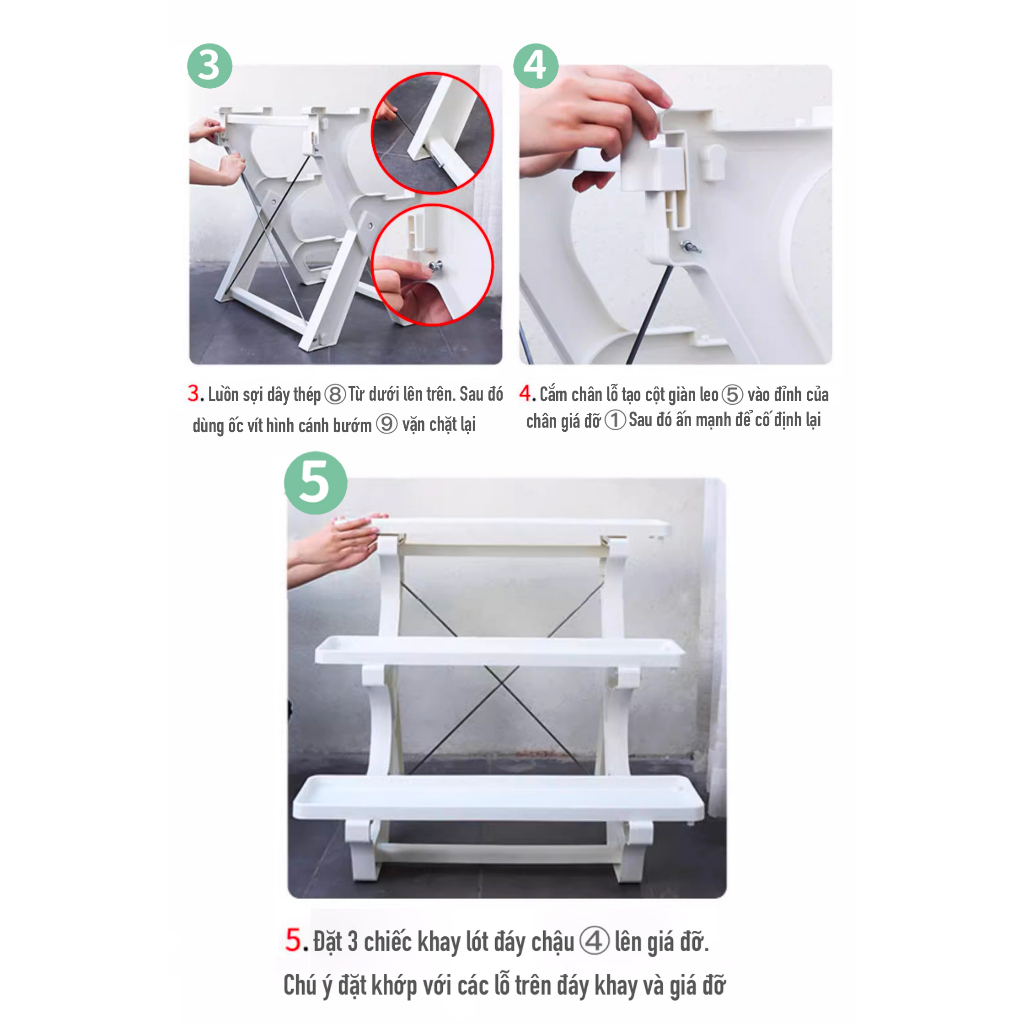 3

4

3. Luồn sợi dây thép ⑧ Từ dưới lên trên. Sau đó dùng ốc vít hình cánh bướm ⑨ vặn chặt lại

4. Cắm chân lỗ tạo cột giàn leo ⑤ vào đỉnh của chân giá đỡ ① Sau đó ấn mạnh để cố định lại

5

5. Đặt 3 chiếc khay lót đáy chậu ④ lên giá đỡ. Chú ý đặt khớp với các lỗ trên đáy khay và giá đỡ