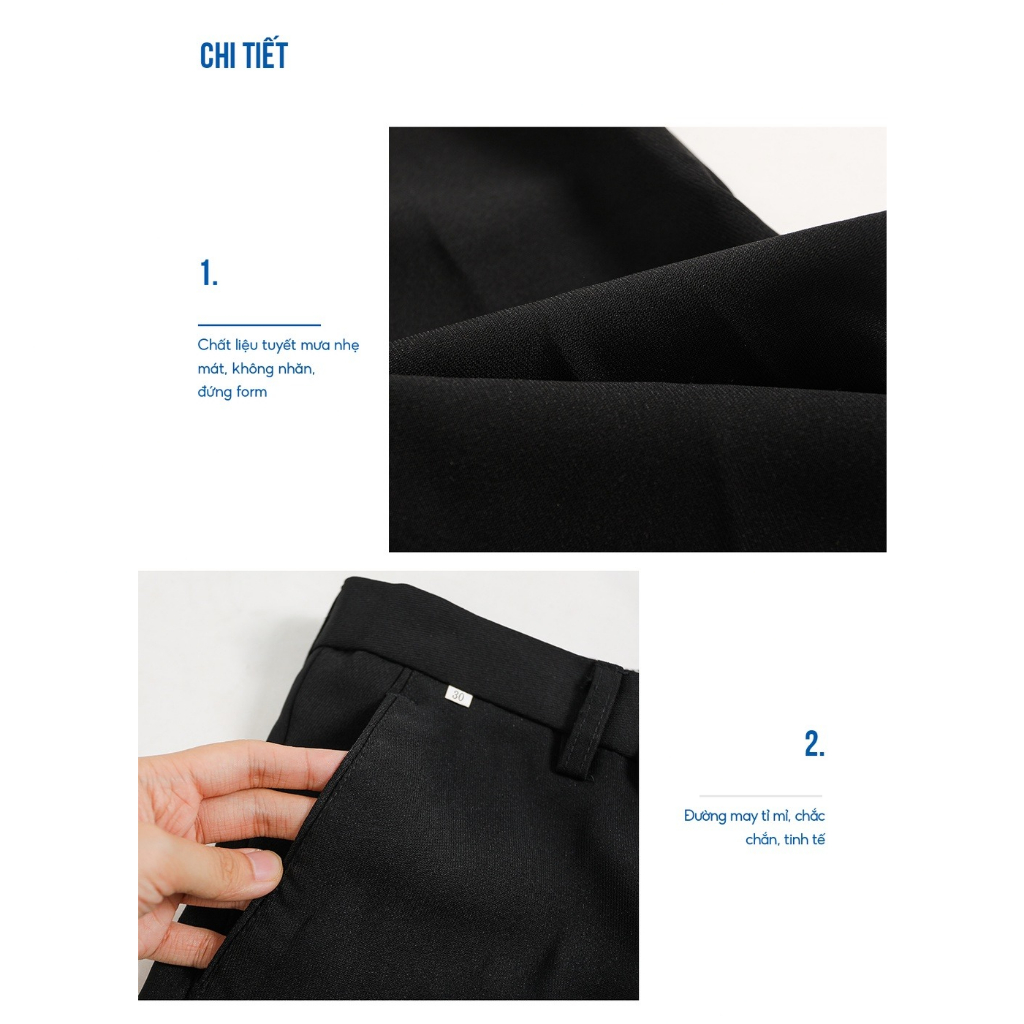 CHI TIẾT

1.

Chất liệu tuyết mưa nhẹ mát, không nhăn, đứng form

30

2.

Đường may tỉ mỉ, chắc chắn, tinh tế