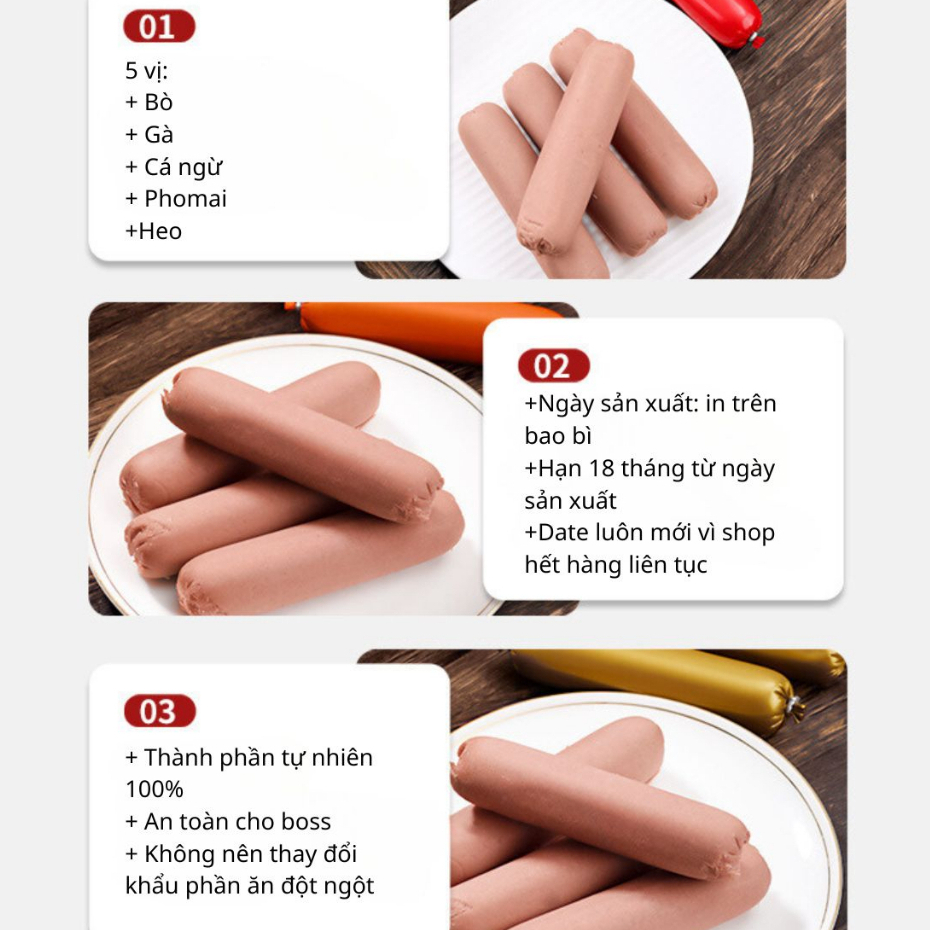 01

5 vị:
+ Bò
+ Gà
+ Cá ngừ
+ Phomai
+Heo

02

+Ngày sản xuất: in trên bao bì
+Hạn 18 tháng từ ngày sản xuất
+Date luôn mới vì shop hết hàng liên tục

03

+ Thành phần tự nhiên 100%
+ An toàn cho boss
+ Không nên thay đổi khẩu phần ăn đột ngột