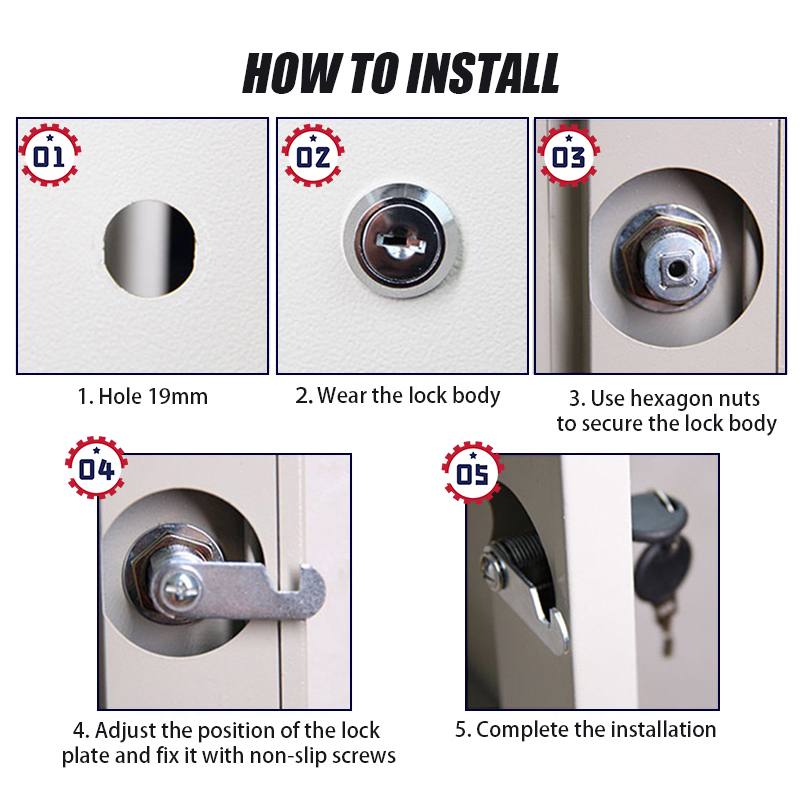 HOW TO INSTALL

01

1. Hole 19mm

02

2. Wear the lock body

03

3. Use hexagon nuts to secure the lock body

04

4. Adjust the position of the lock plate and fix it with non-slip screws

05

5. Complete the installation