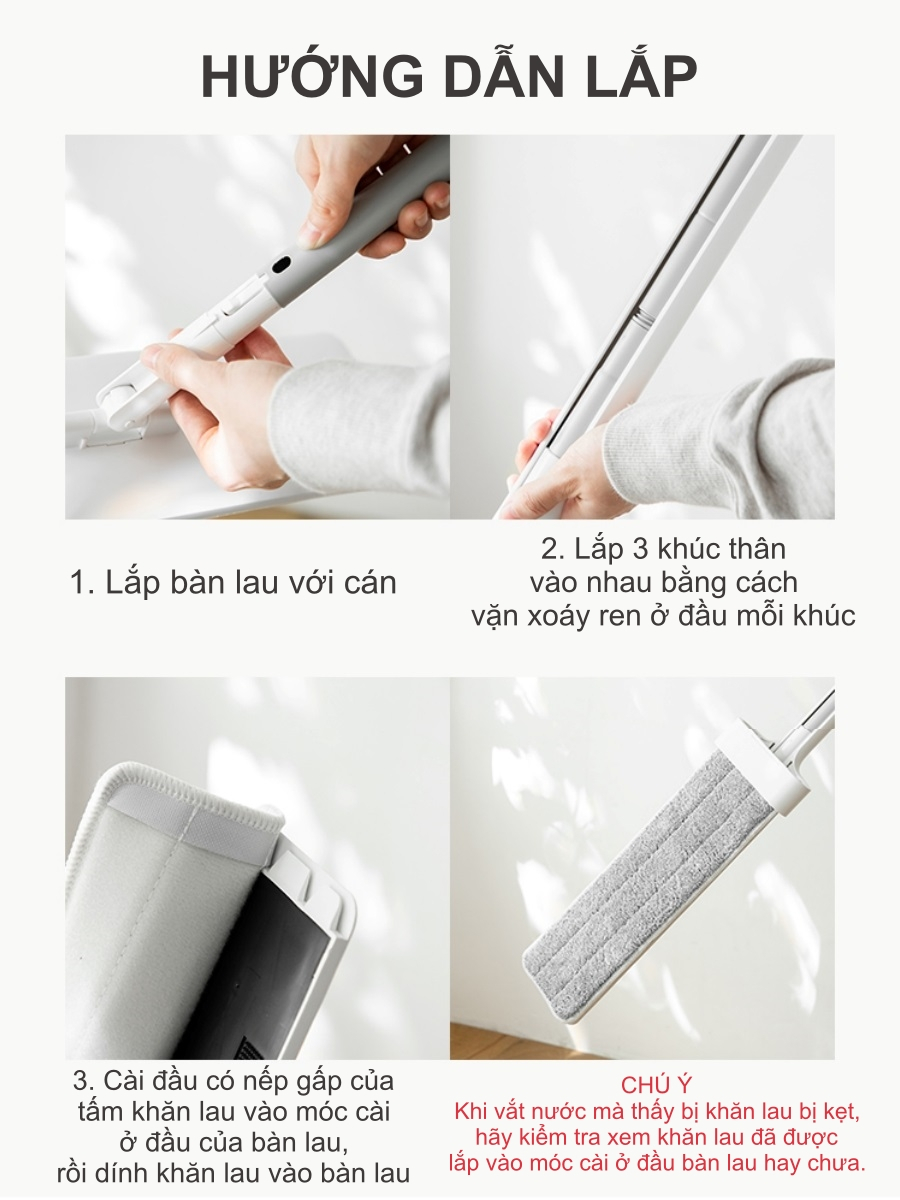 HƯỚNG DẪN LẮP

1. Lắp bàn lau với cán

2. Lắp 3 khúc thân vào nhau bằng cách vặn xoáy ren ở đầu mỗi khúc

3. Cài đầu có nếp gấp của tấm khăn lau vào móc cài ở đầu của bàn lau, rồi dính khăn lau vào bàn lau

CHÚ Ý
Khi vắt nước mà thấy bị khăn lau bị kẹt, hãy kiểm tra xem khăn lau đã được lắp vào móc cài ở đầu bàn lau hay chưa.