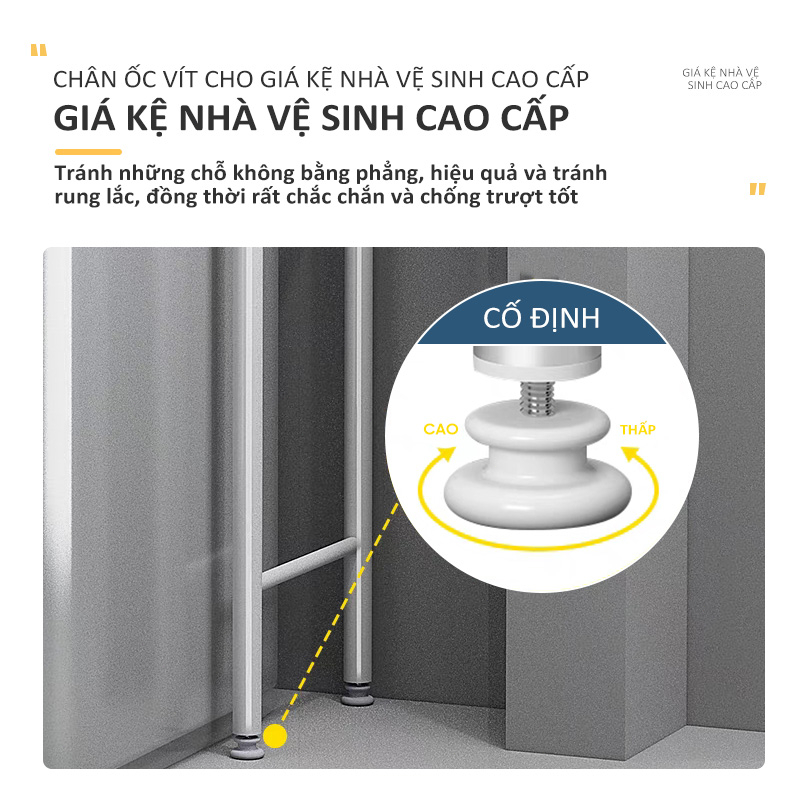 "
CHÂN ỐC VÍT CHO GIÁ KỆ NHÀ VỆ SINH CAO CẤP

GIÁ KỆ NHÀ VỆ SINH CAO CẤP

GIÁ KỆ NHÀ VỆ SINH CAO CẤP

Tránh những chỗ không bằng phẳng, hiệu quả và tránh rung lắc, đồng thời rất chắc chắn và chống trượt tốt
"

CỐ ĐỊNH

CAO

THẤP