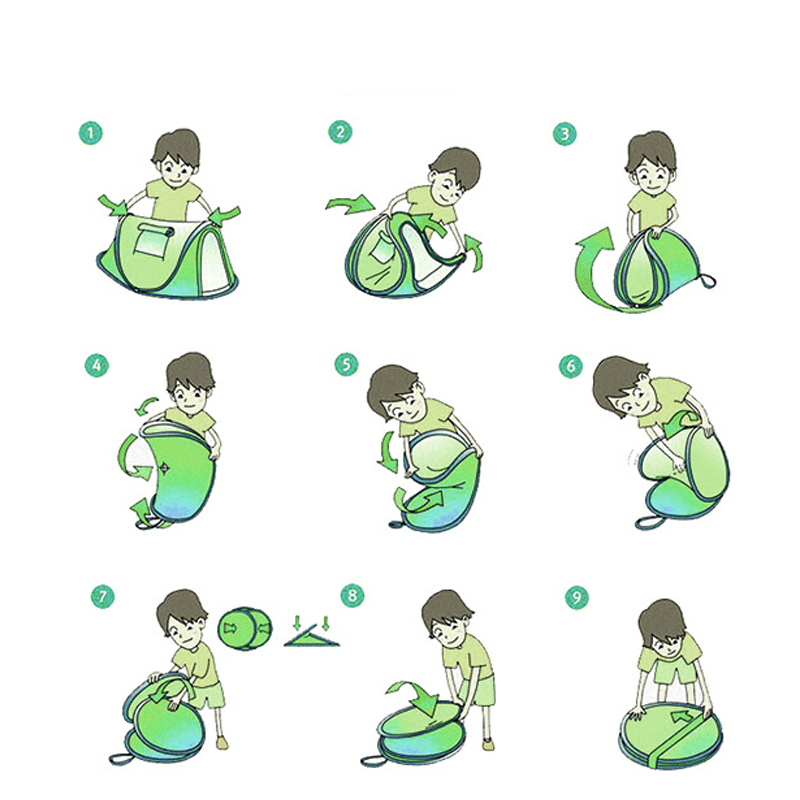 1
2
3
4
5
6
7
8
9