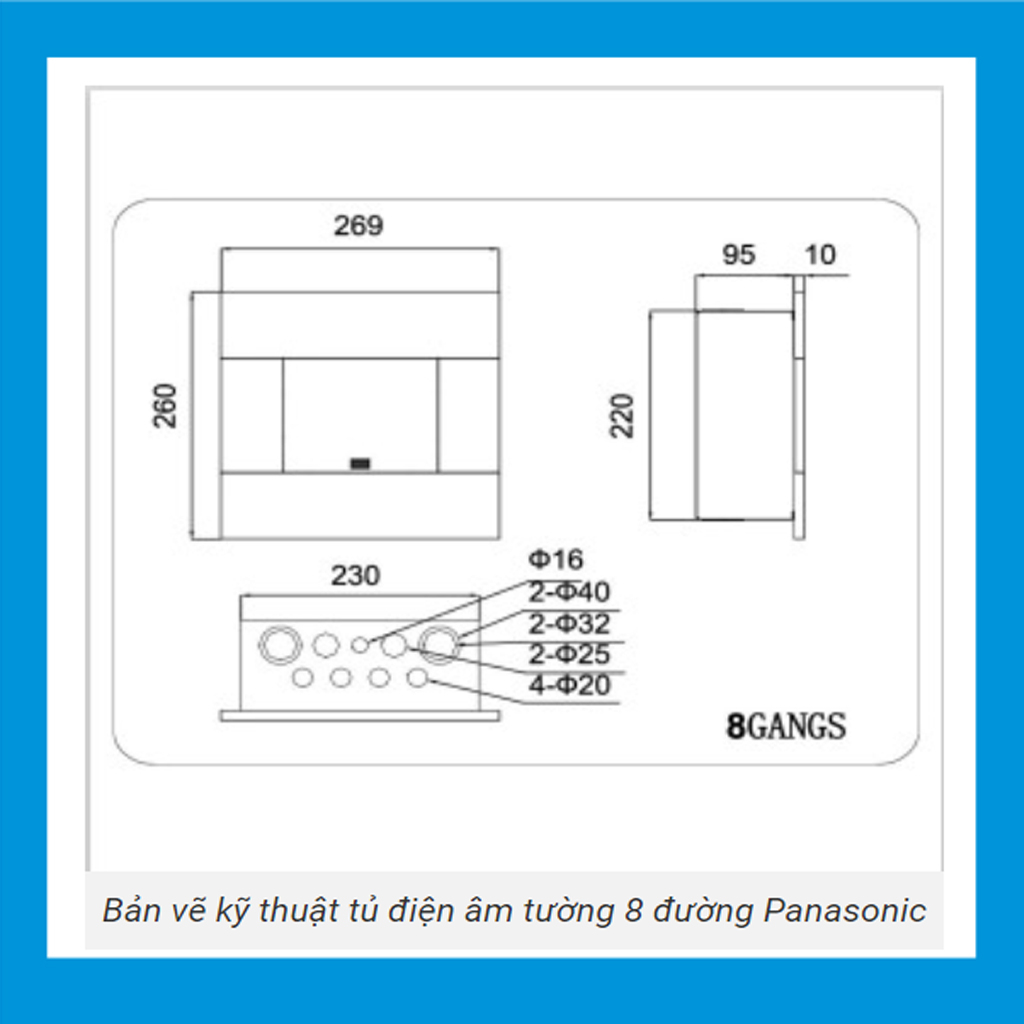 269

260

95

10

220

230

Φ16

2-Φ40

2-Φ32

2-Φ25

4-Φ20

8GANGS

Bản vẽ kỹ thuật tủ điện âm tường 8 đường Panasonic