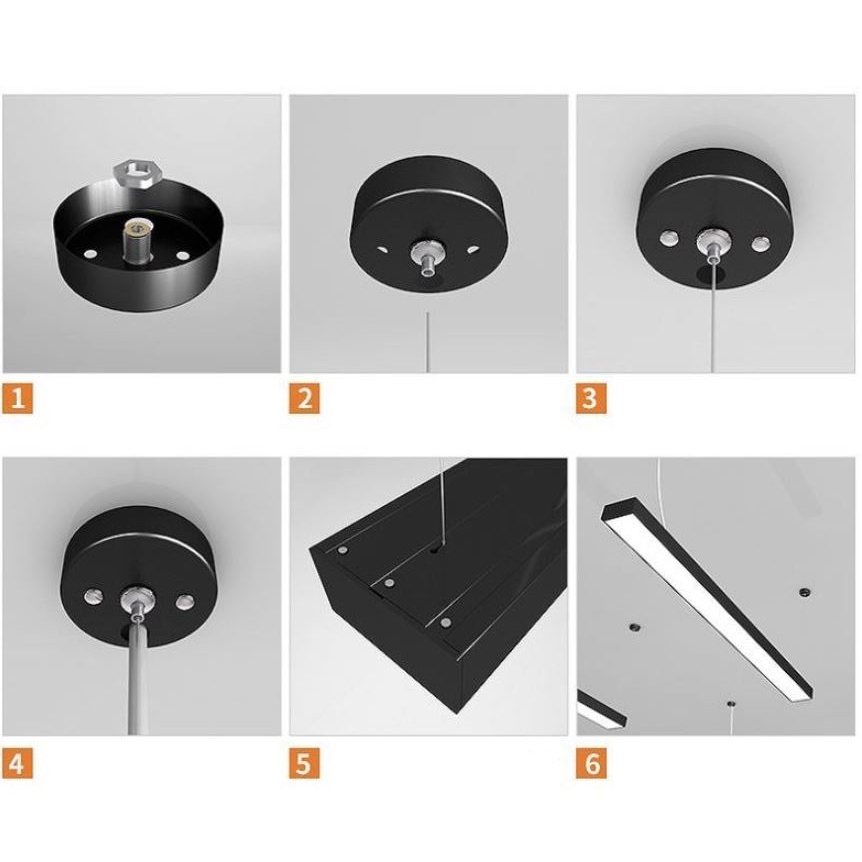 1

2

3

4

5

6